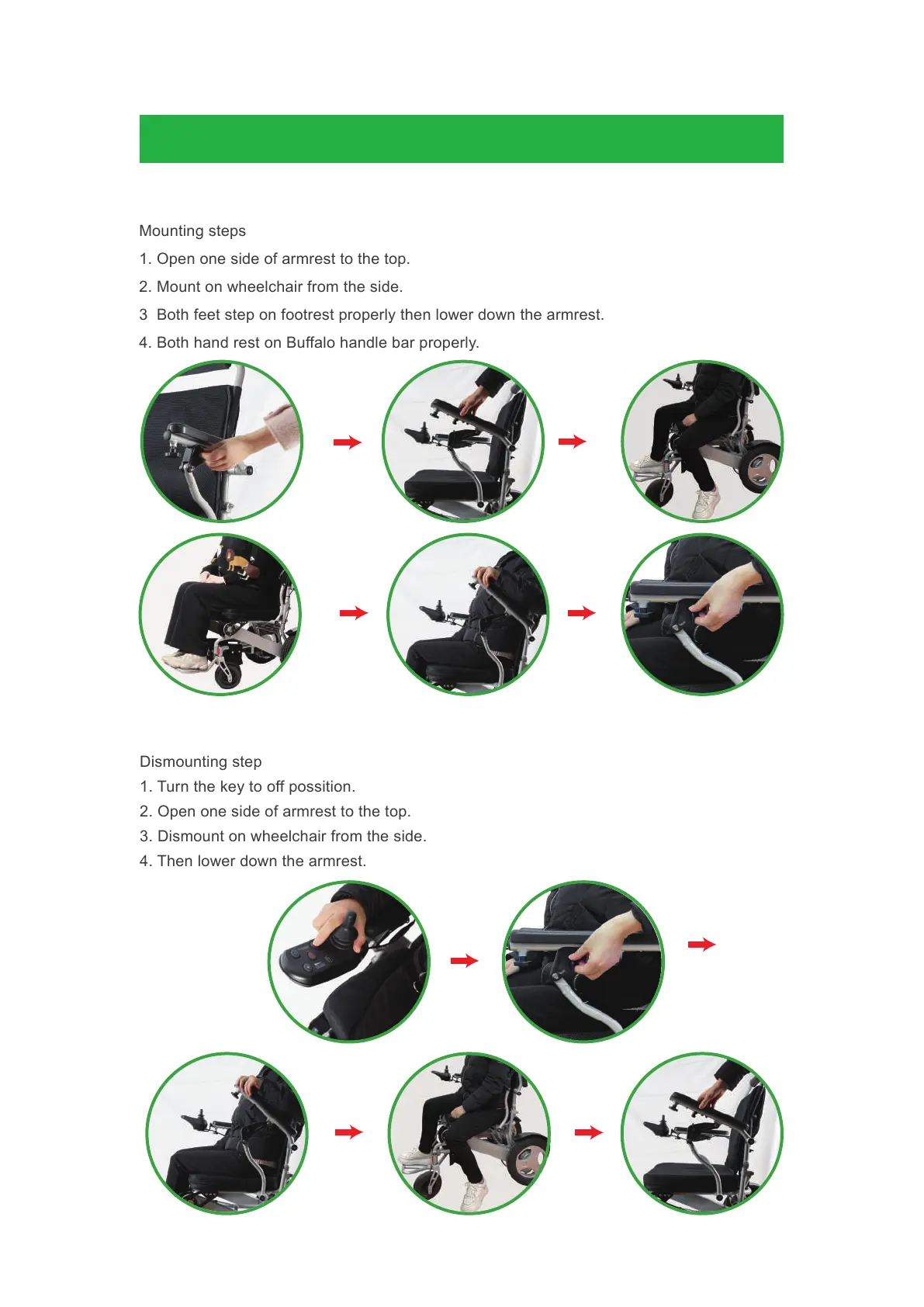 Mounting steps

1. Open one side of armrest to the top.

2. Mount on wheelchair from the side.

3  Both feet step on footrest properly then lower down the armrest.

4. Both hand rest on Buffalo handle bar properly.

Dismounting step

1. Turn the key to off possition.

2. Open one side of armrest to the top.

3. Dismount on wheelchair from the side.

4. Then lower down the armrest.