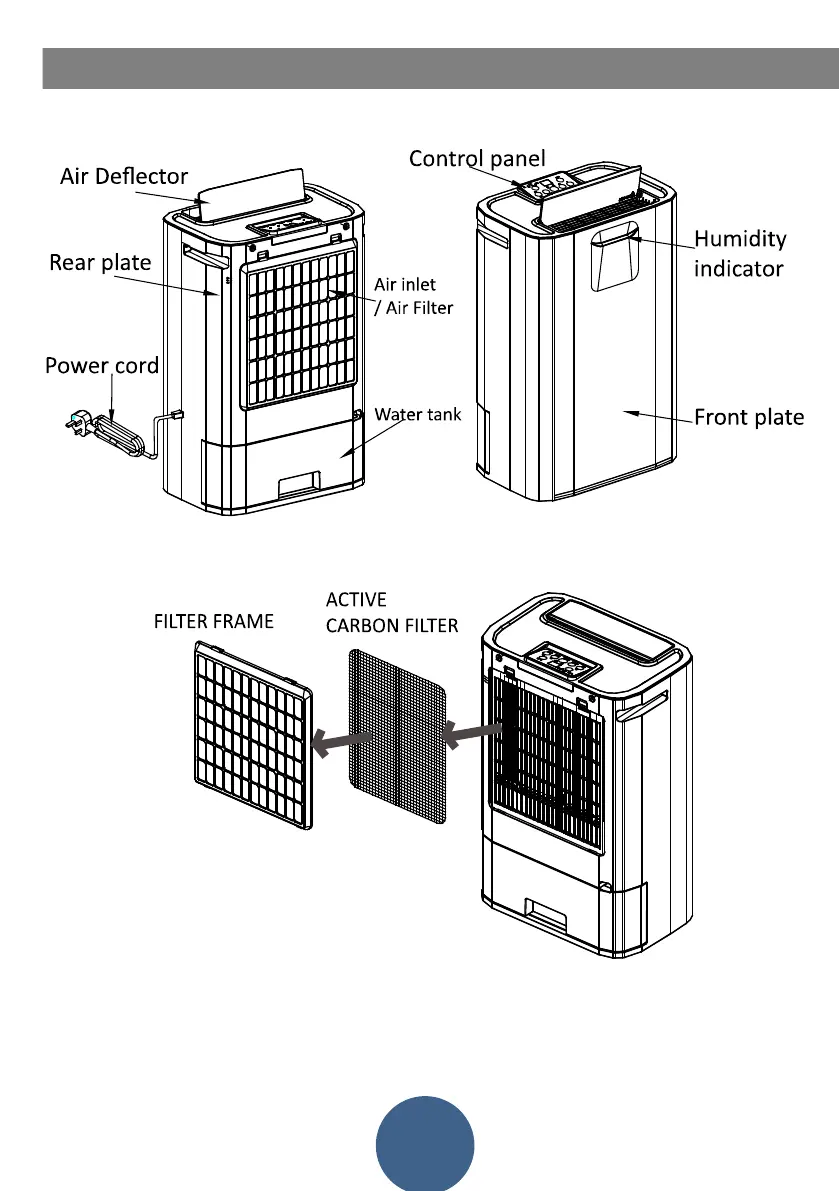 Air Deflector

Rear plate

Power cord

Air inlet / Air Filter

Water tank

Control panel

Humidity indicator

Front plate

FILTER FRAME

ACTIVE CARBON FILTER