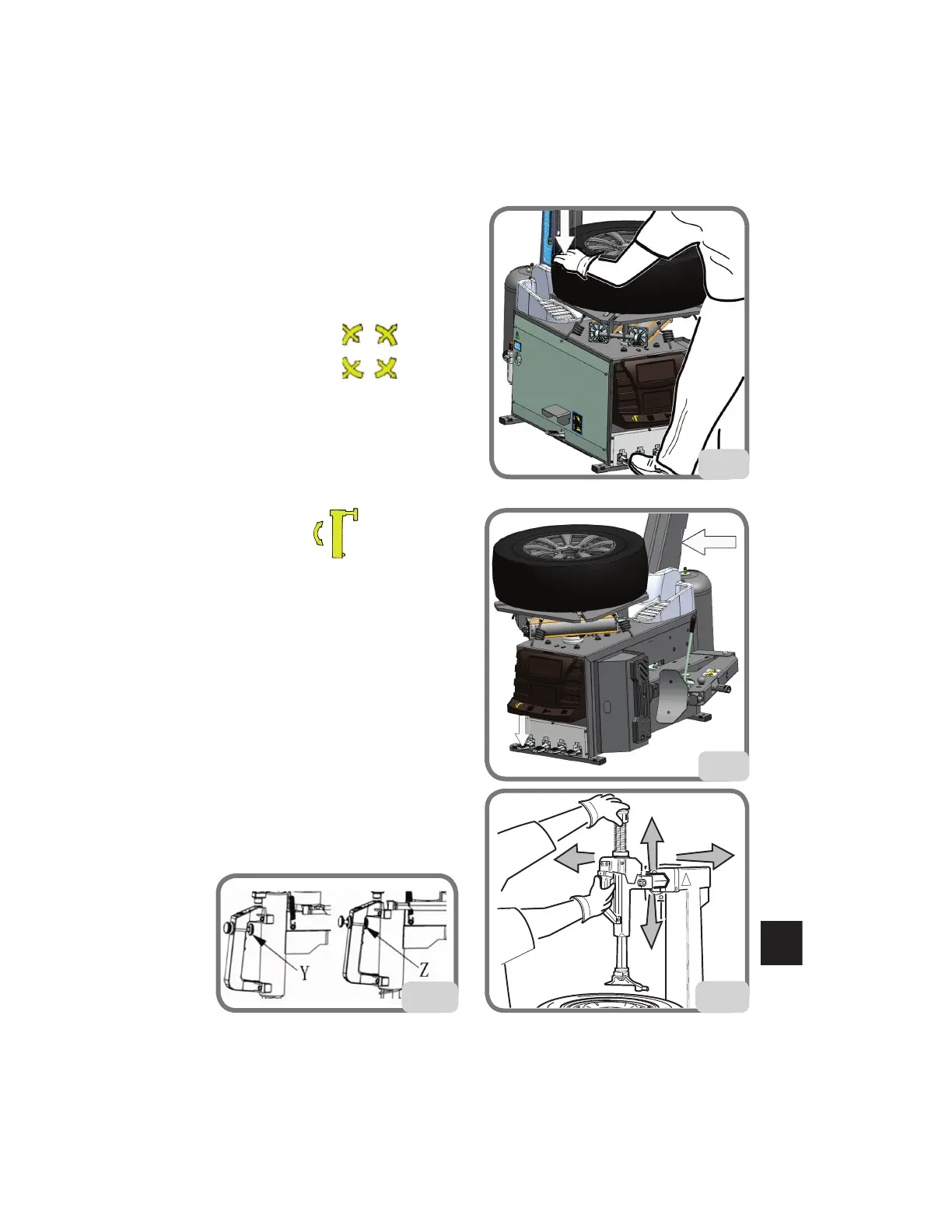 Y

Z