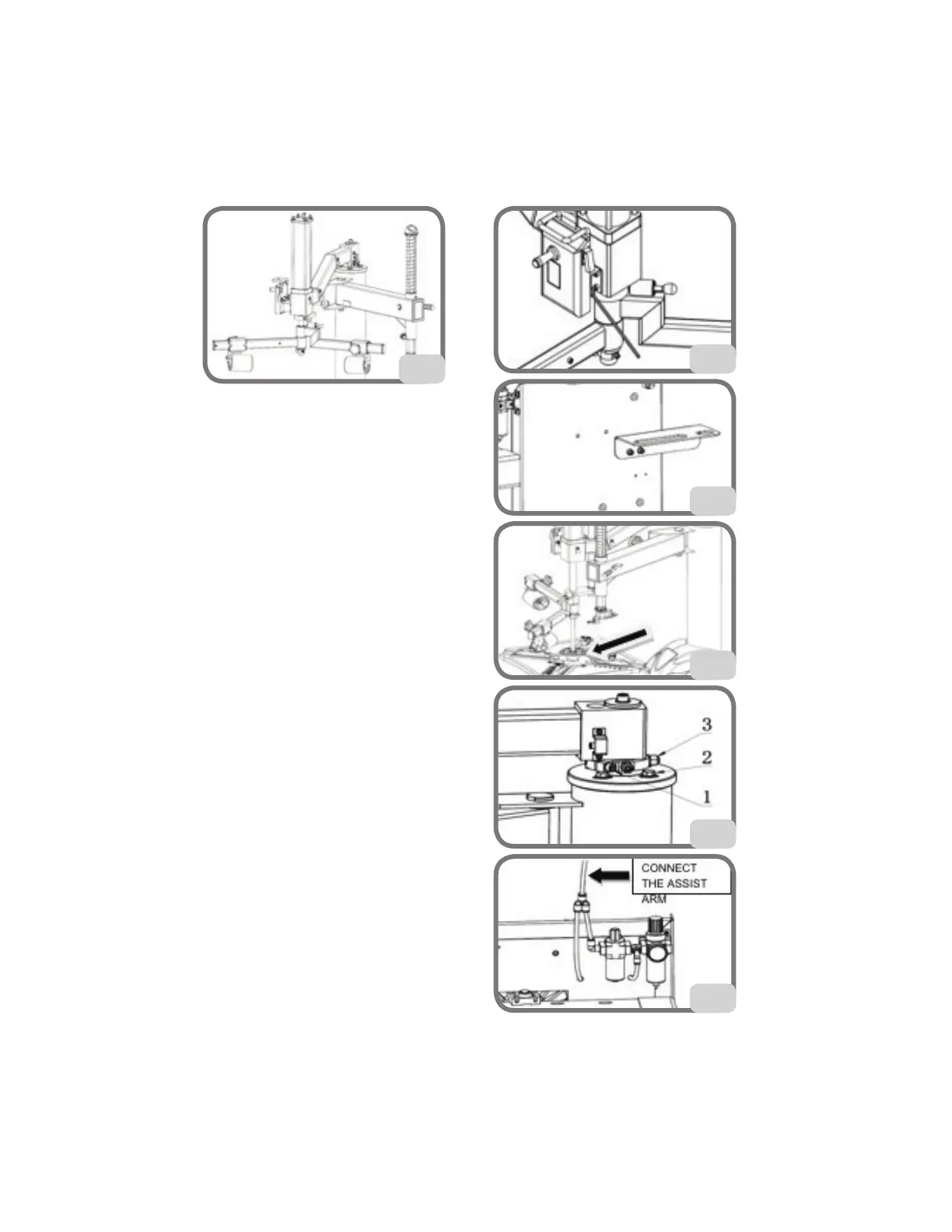 3
2
1

CONNECT THE ASSIST ARM