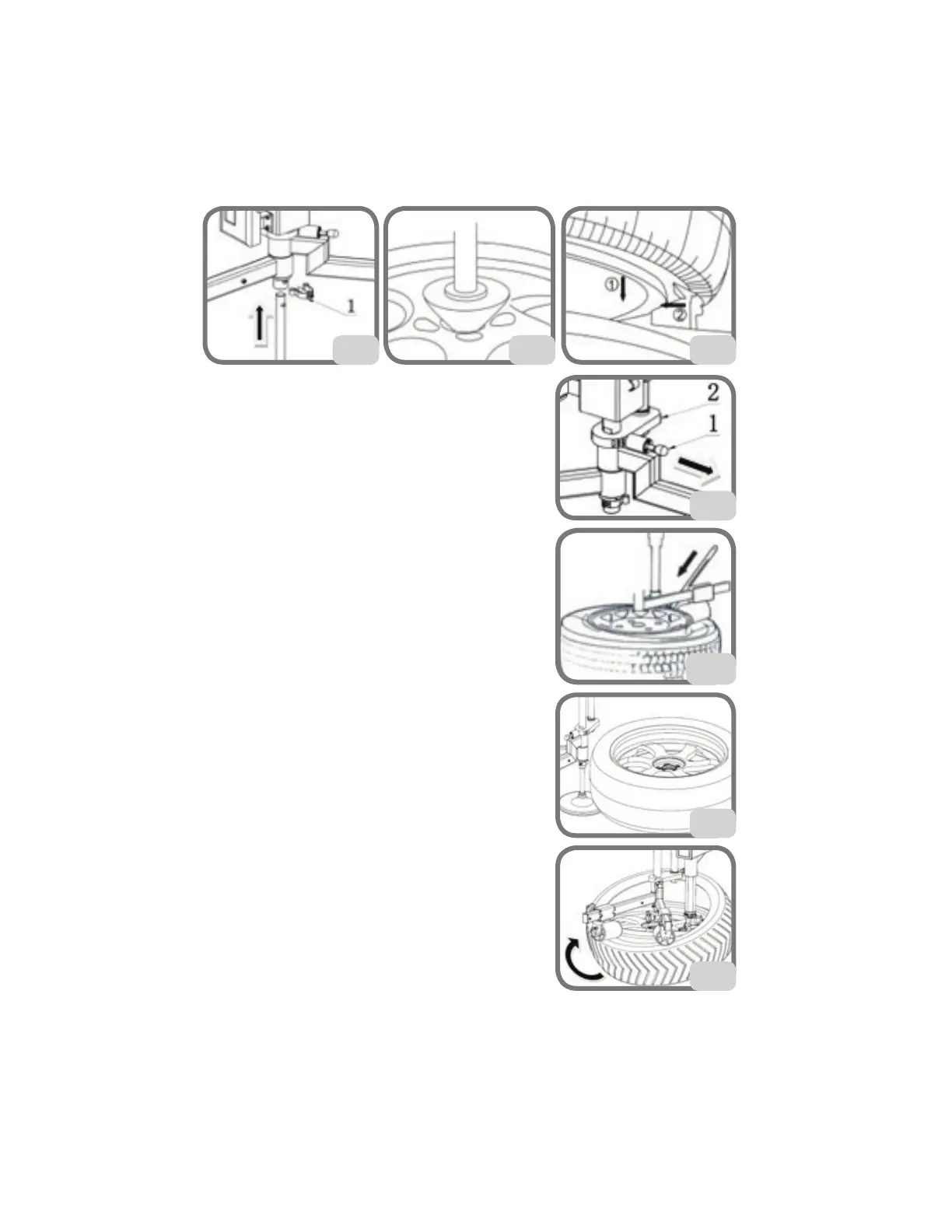 1

①

②

2

1