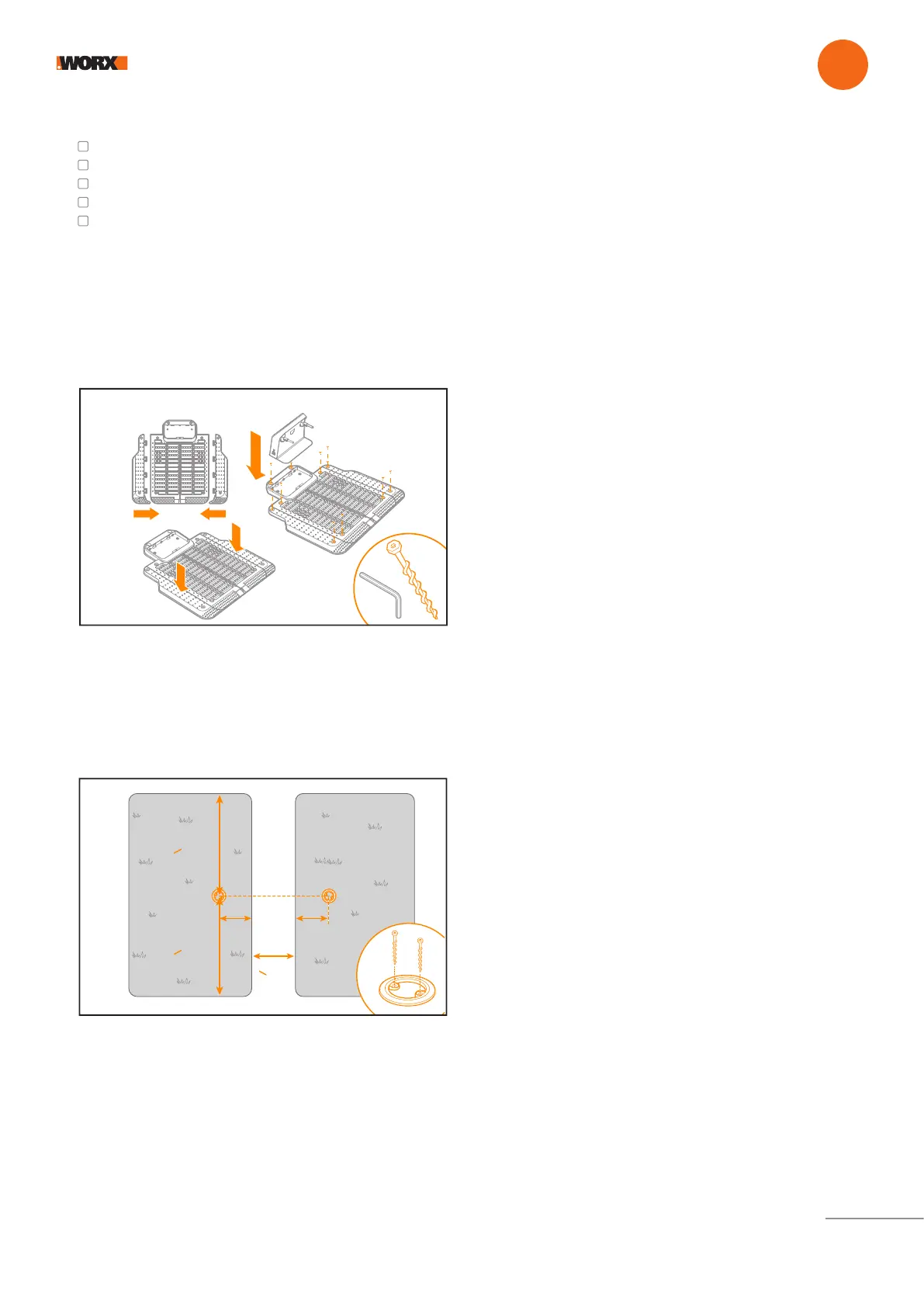 WORX