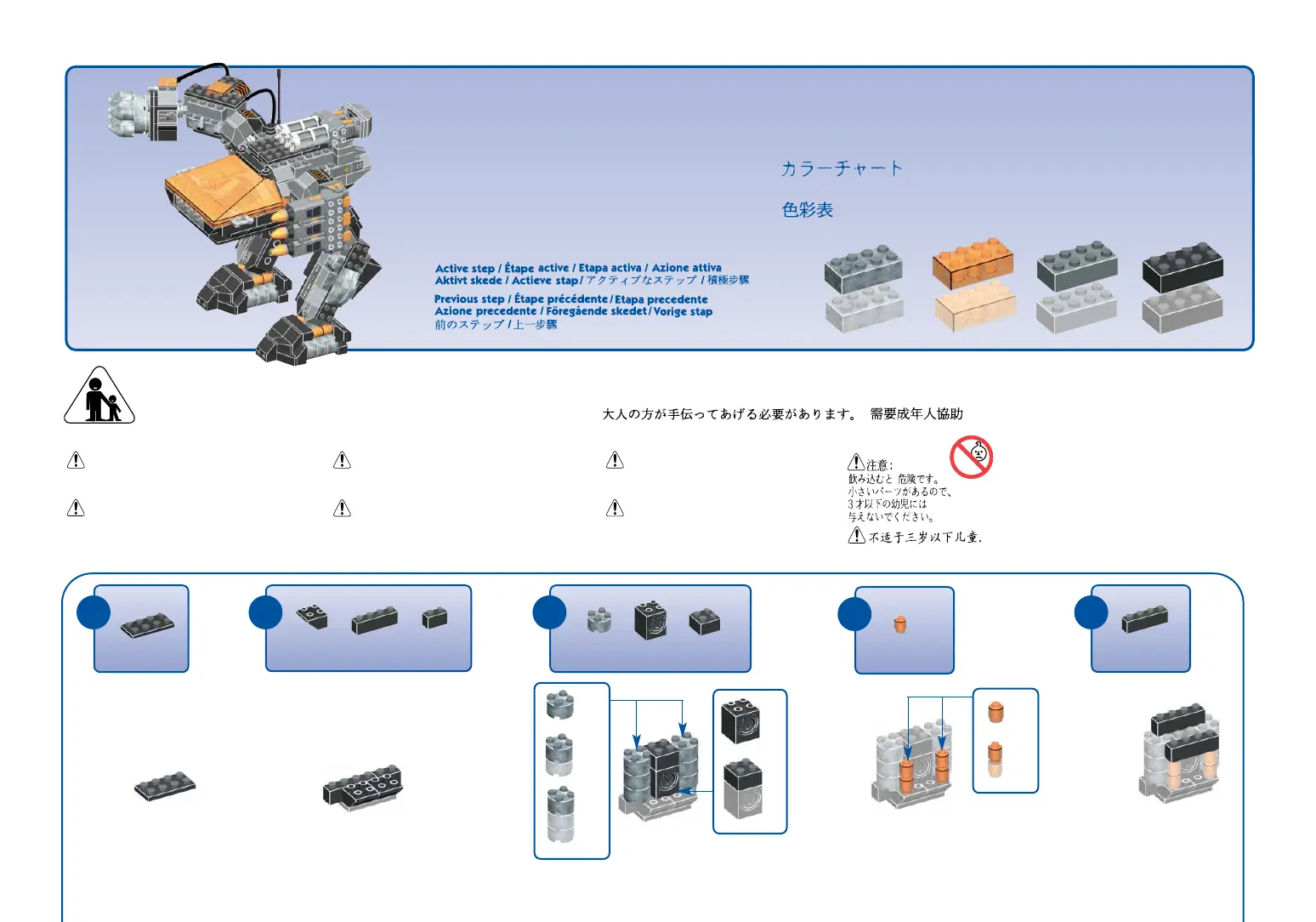 カラーチャート

色彩表

Active step / Étape active / Etapa activa / Azione attiva
Aktivt skede / Actieve stap / アクティブなステップ / 積極步驟

Previous step / Étape précédente / Etapa precedente
Azione precedente / Föregående skedet / Vorige stap
前のステップ / 上一步驟

大人の方が手伝ってあげる必要があります。 需要成年人協助

注意:
飲み込むと 危険です。
小さいパーツがあるので、
3才以下の幼児には
与えないでください。

不适于三岁以下儿童.