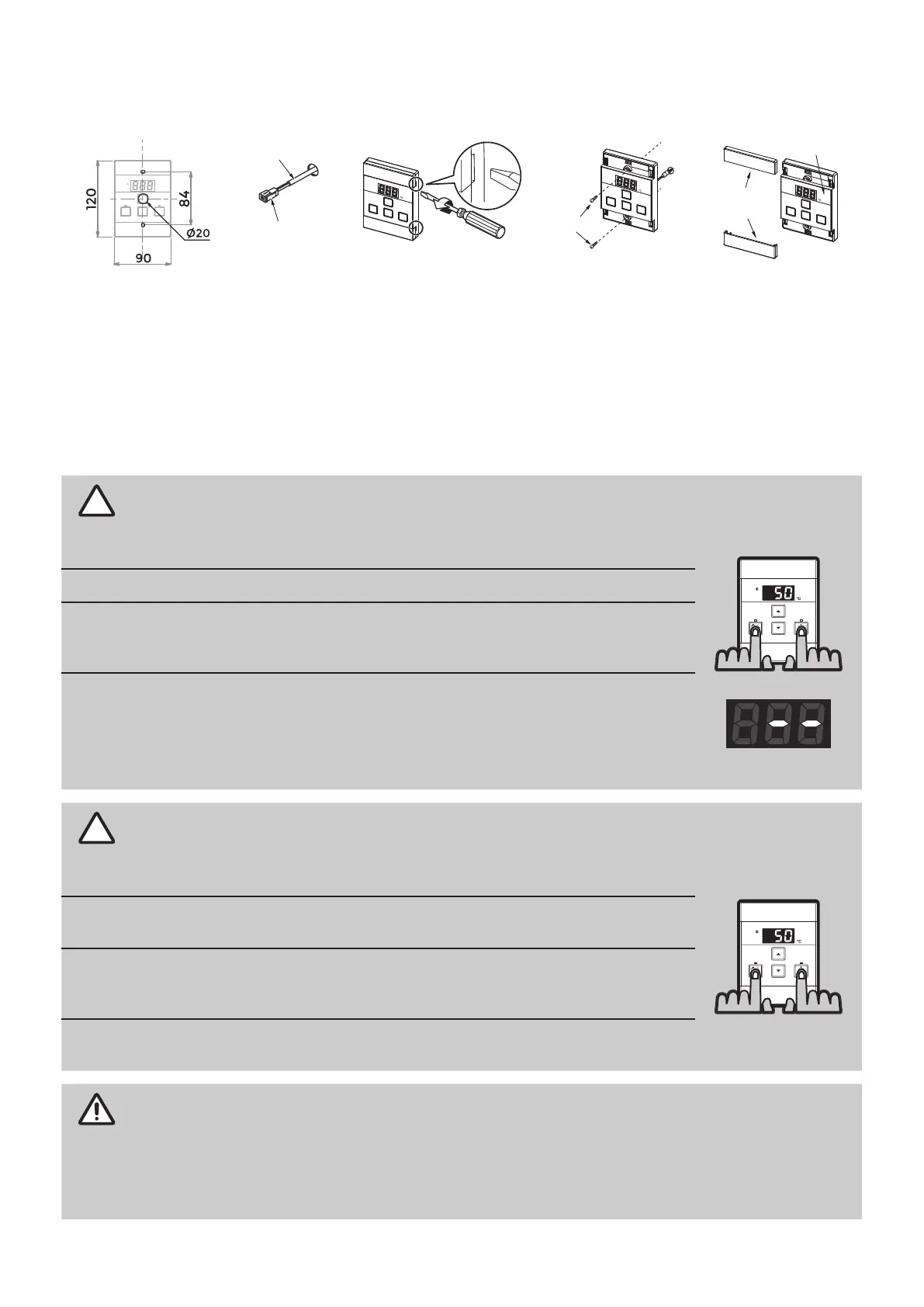 120

84

Ø20

90

50 °C

50 °C