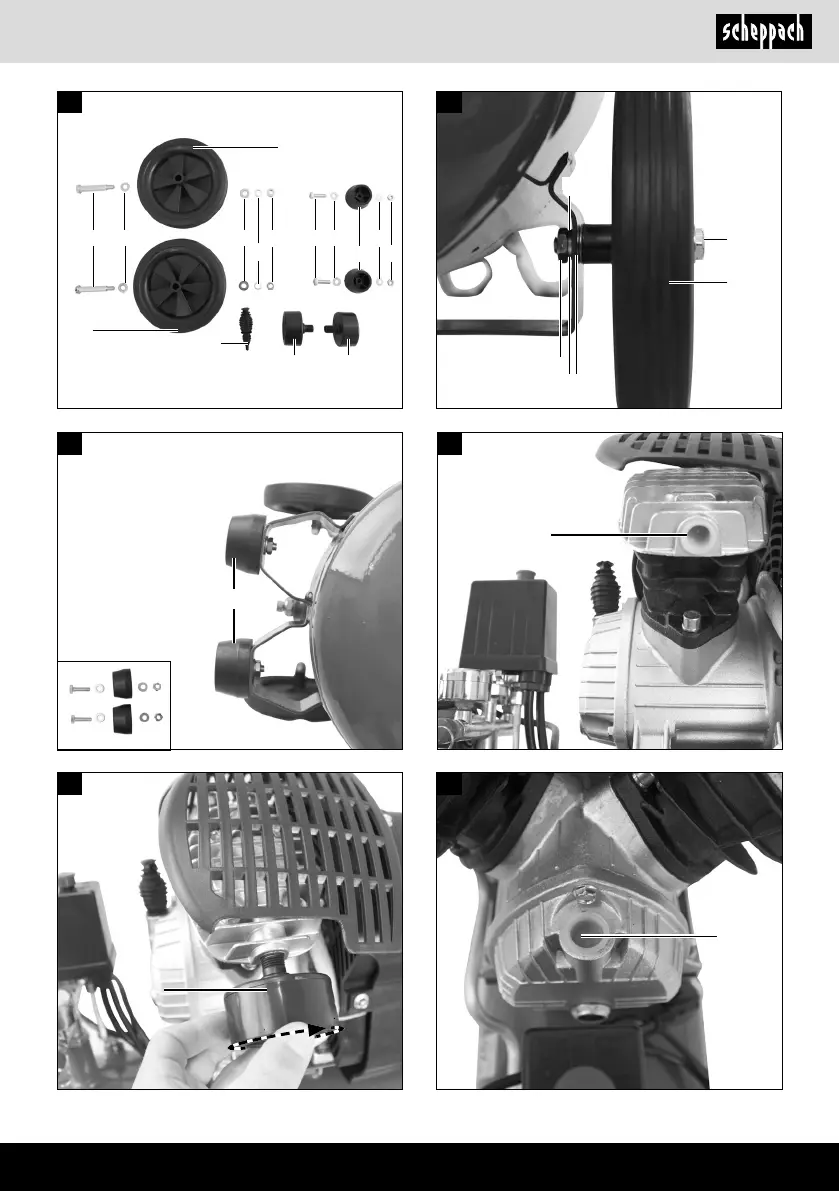 scheppach