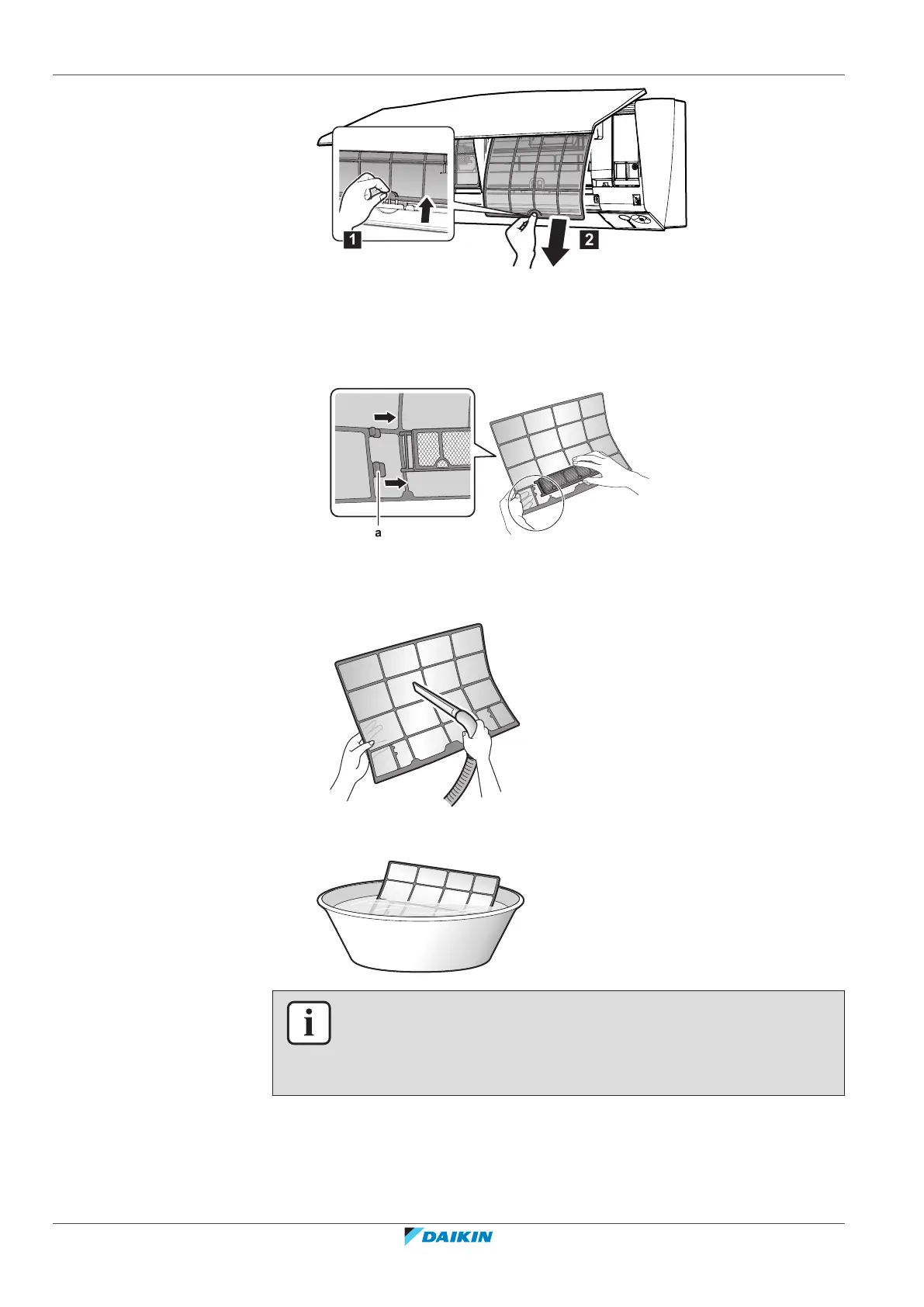 1

2

a

DAIKIN