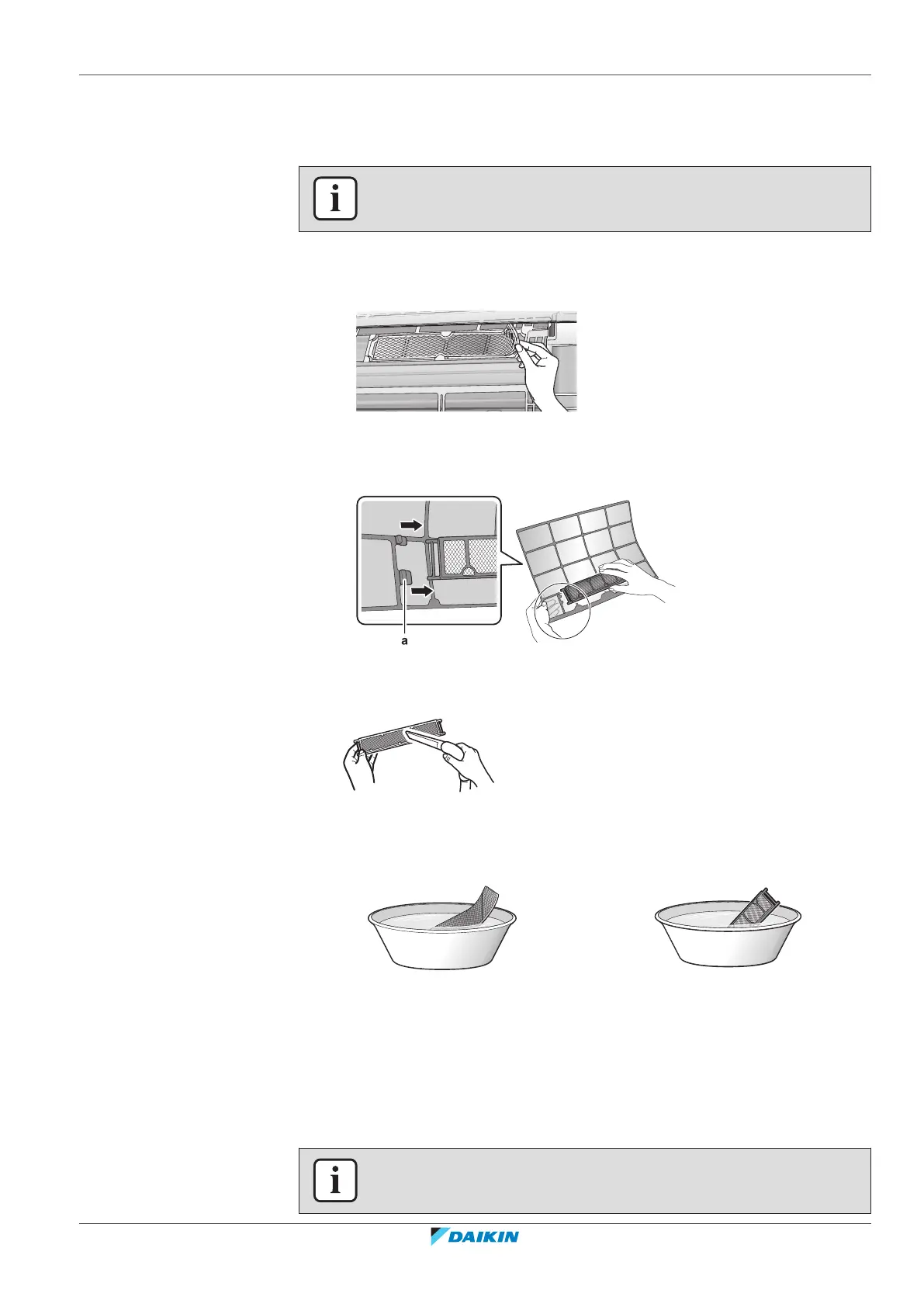 a

DAIKIN