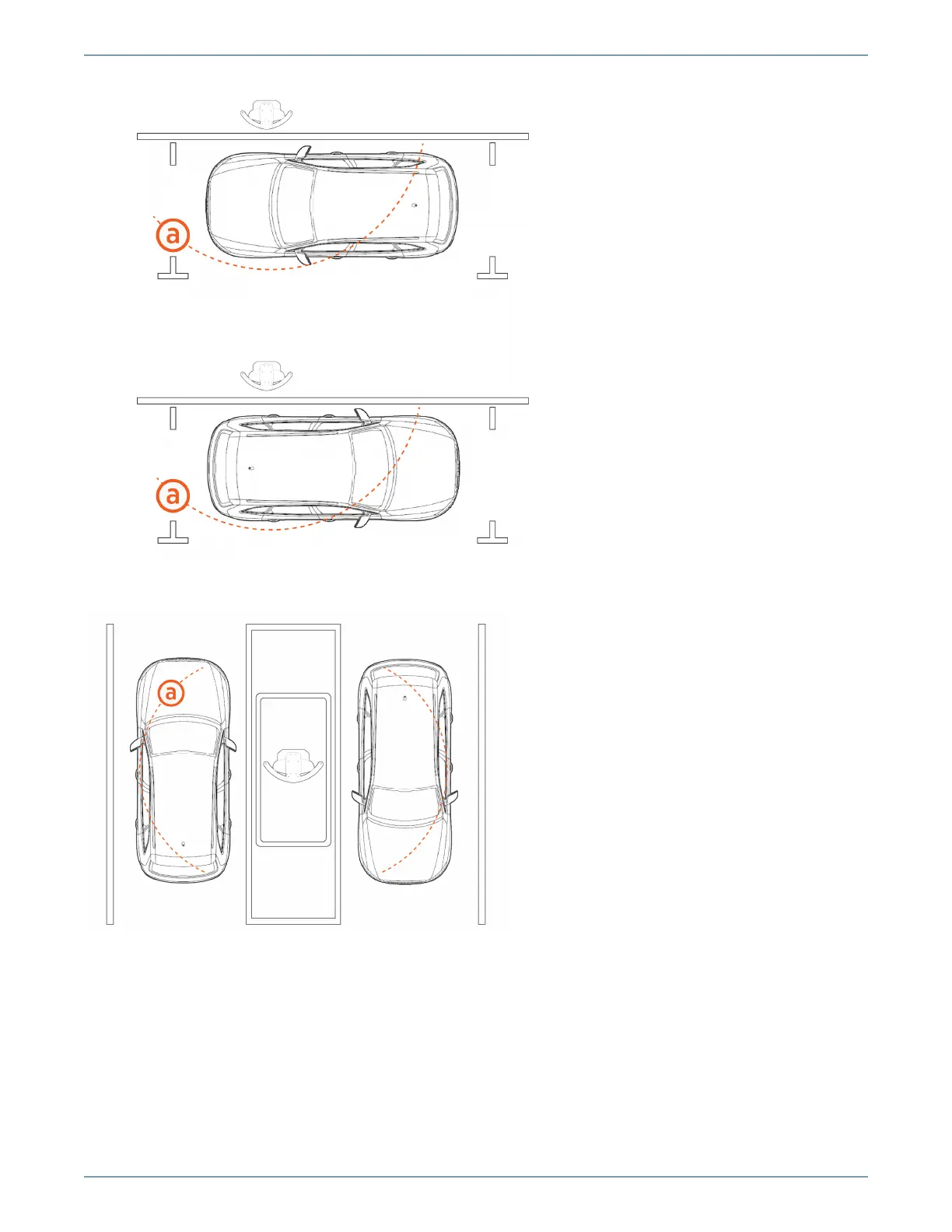 a

a

a