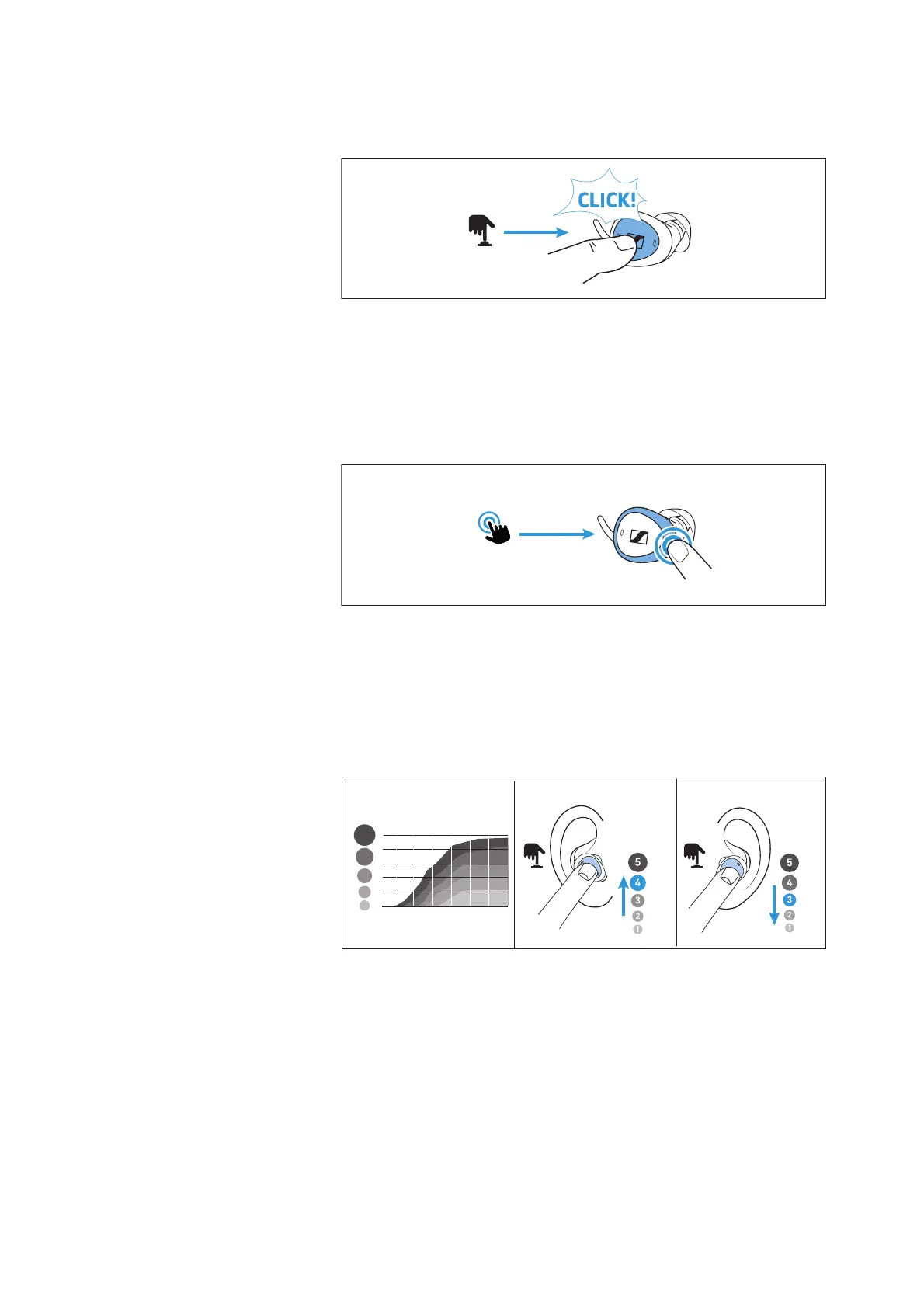 CLICK!

5
4
3
2
1

5
4
3
2
1