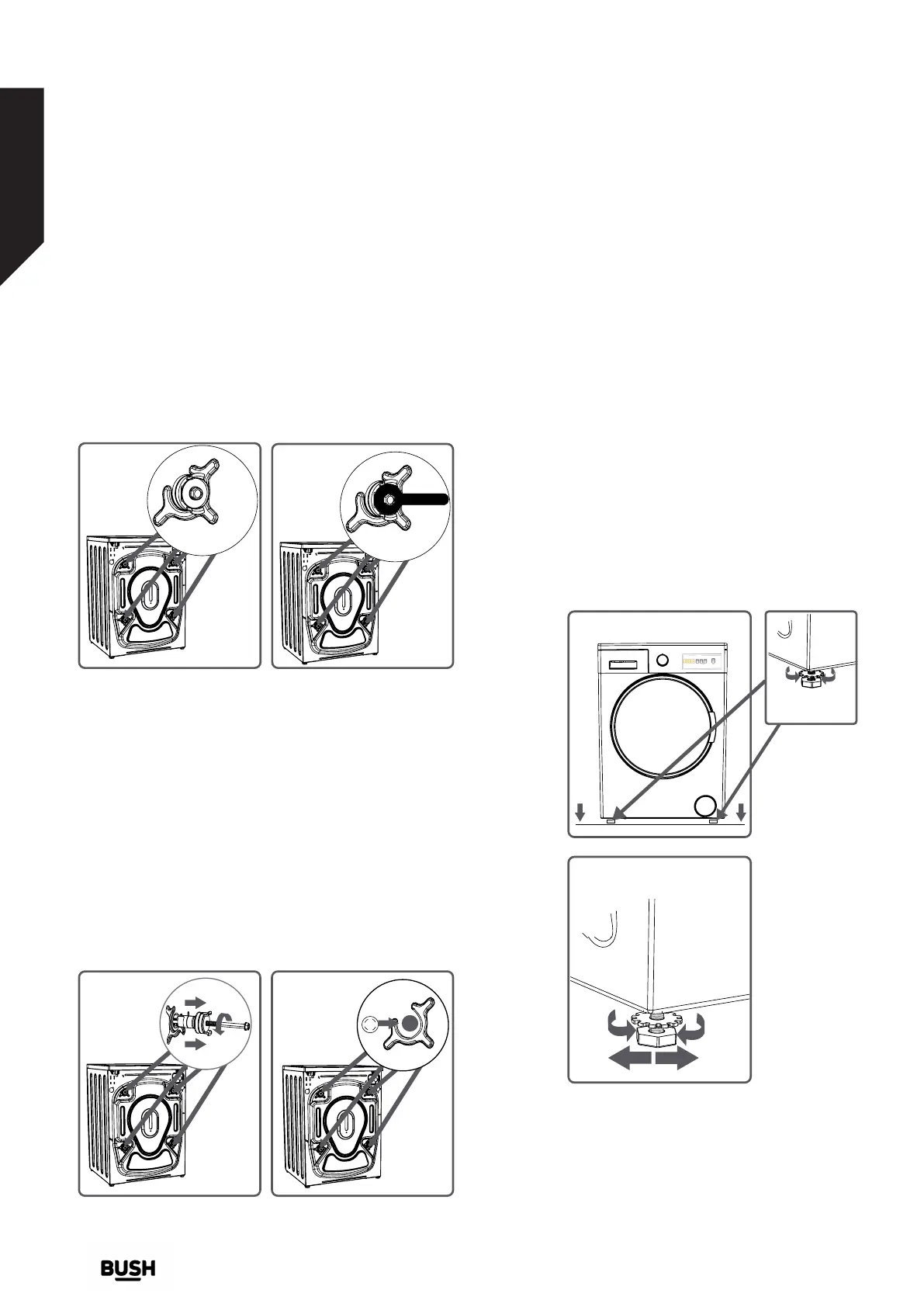 BUSH