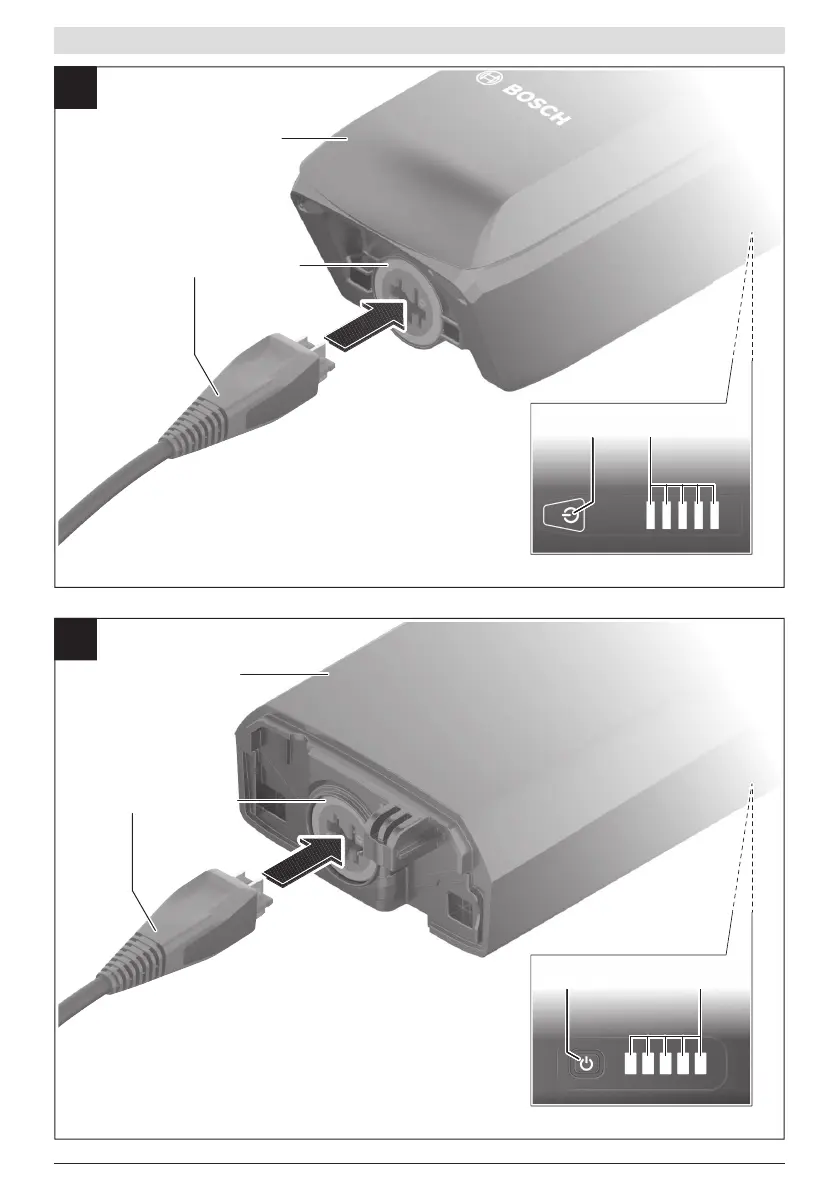 BOSCH