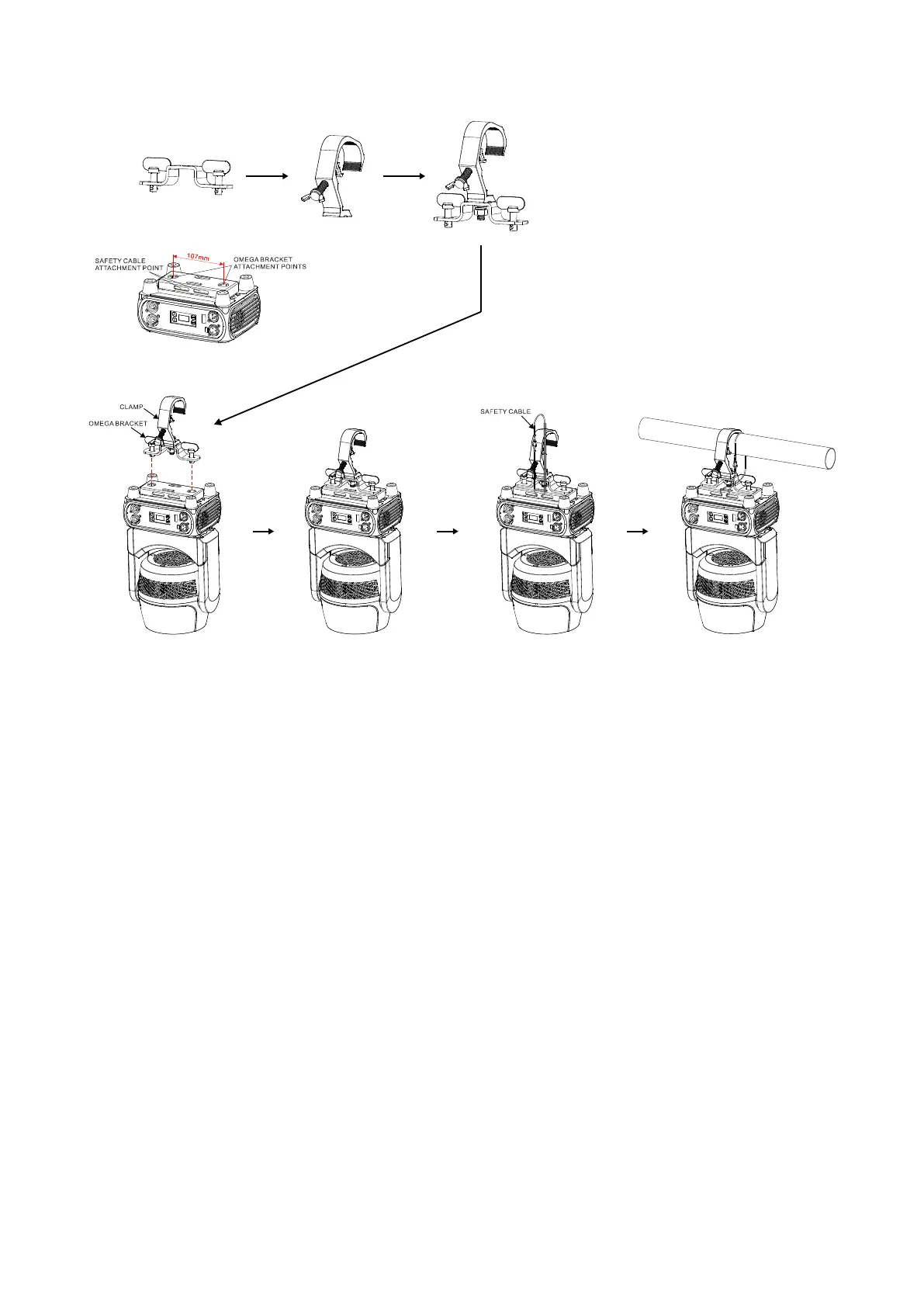 SAFETY CABLE ATTACHMENT POINT

107mm

OMEGA BRACKET ATTACHMENT POINTS

CLAMP

OMEGA BRACKET

SAFETY CABLE