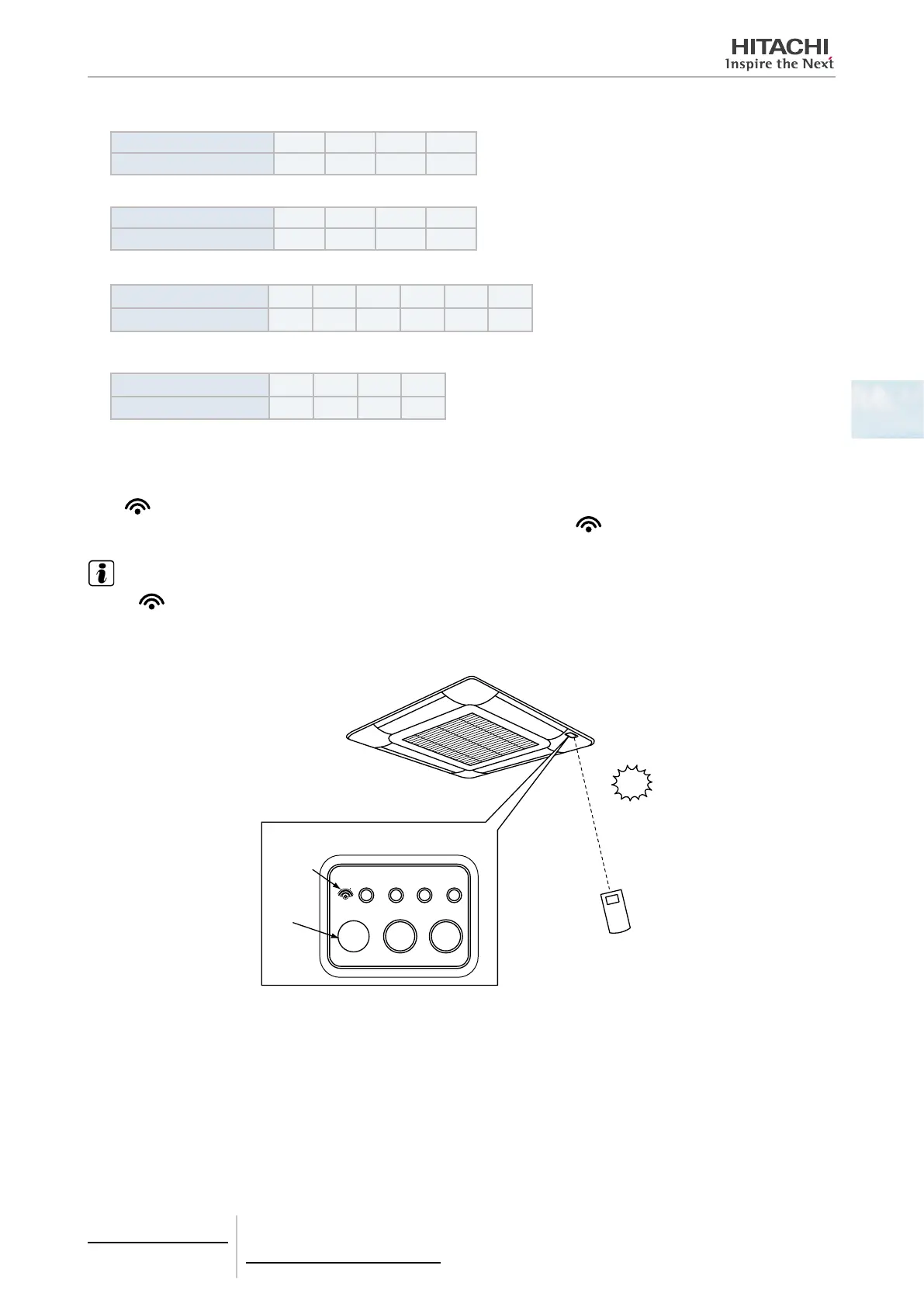 HITACHI
Inspire the Next