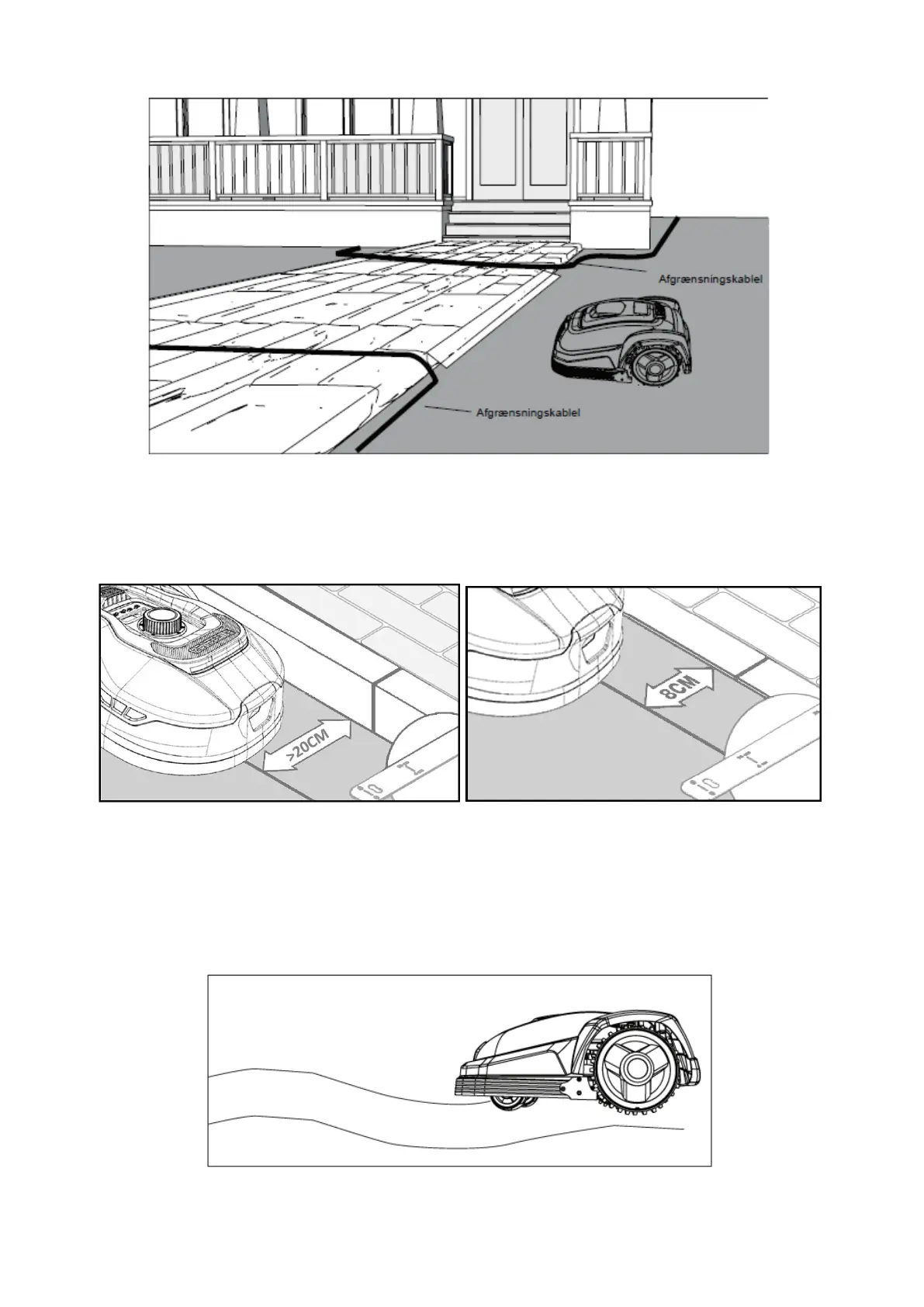 Afgrænsningskablel

Afgrænsningskablel

>20CM

8CM