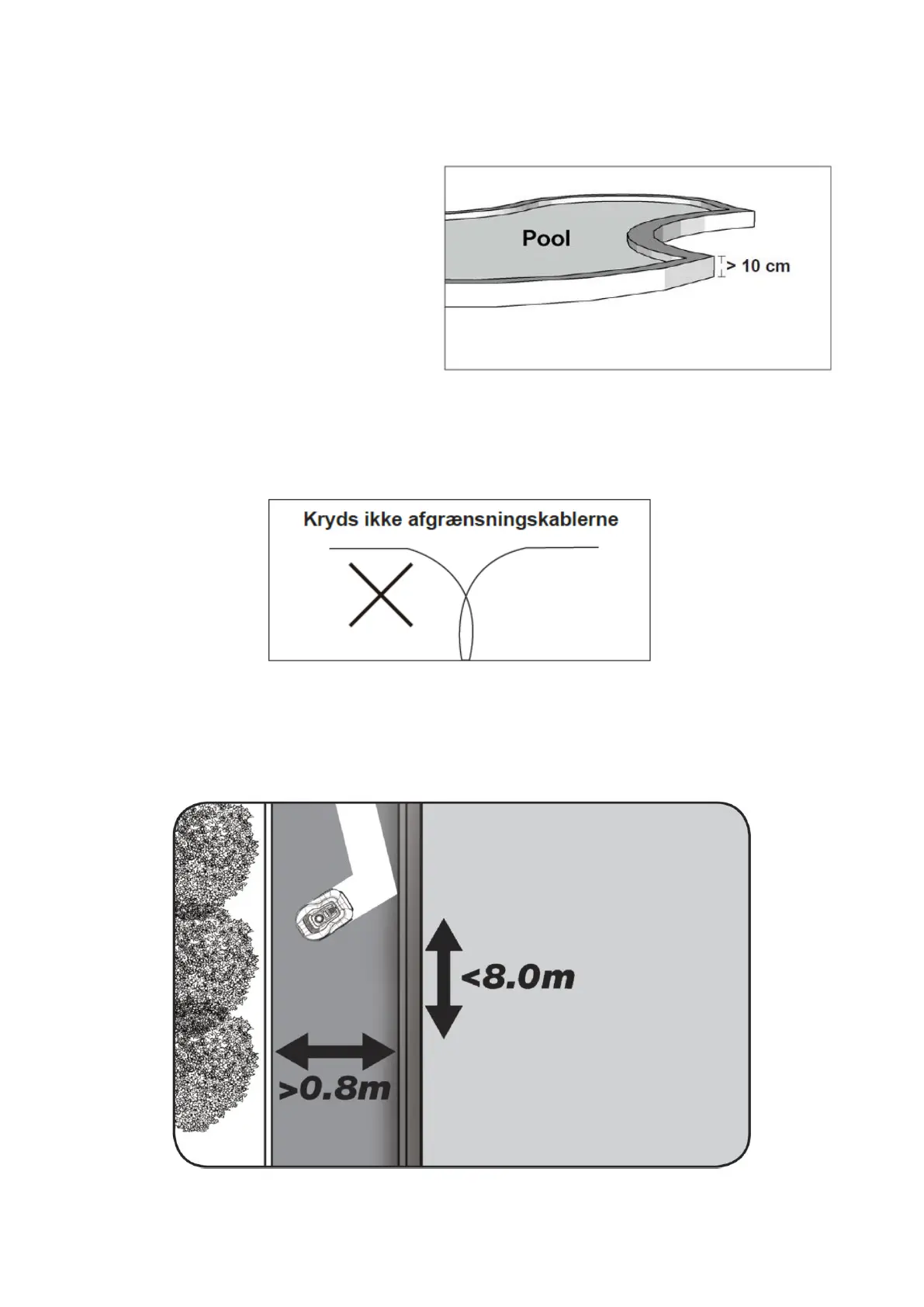 Pool

> 10 cm

Kryds ikke afgrænsningskablerne

<8.0m

>0.8m