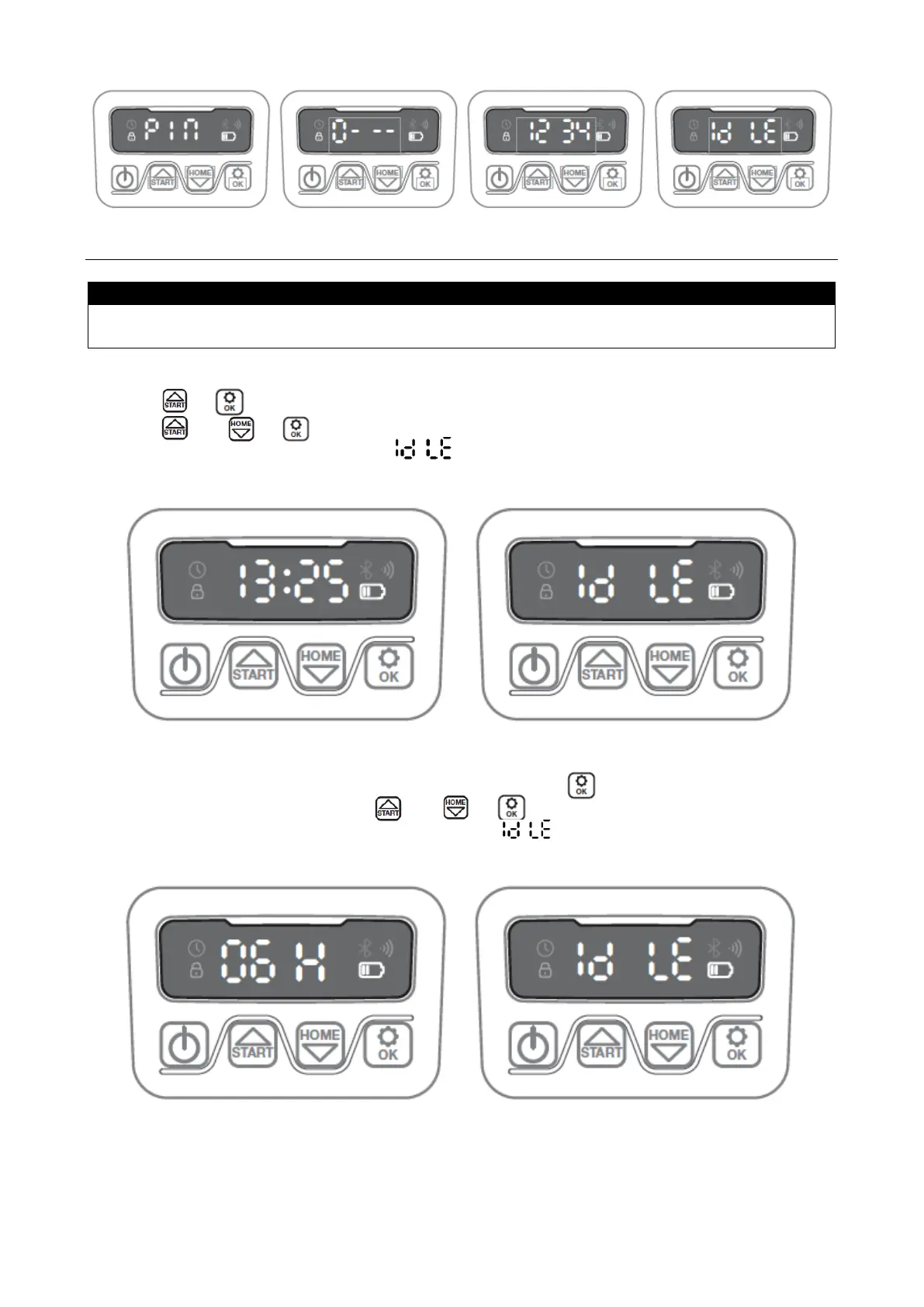 PIN
START HOME OK
0- --
START HOME OK
12 34
START HOME OK
Id LE
START HOME OK

START OK
START HOME OK
Id LE

13:25
START HOME OK
Id LE
START HOME OK

OK
START HOME OK
Id LE

06 H
START HOME OK
Id LE
START HOME OK