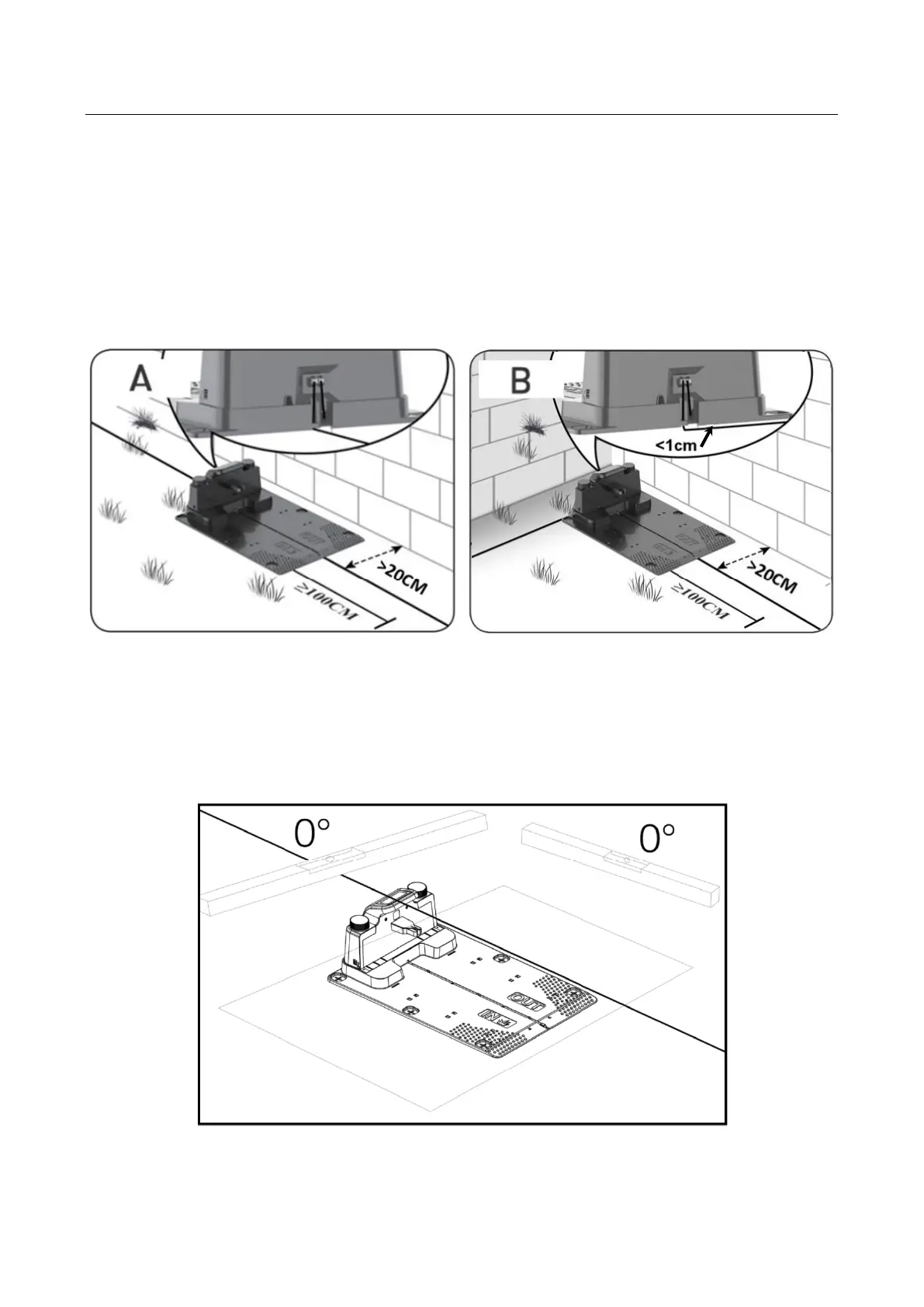 A

>20CM

≥100CM

B

<1cm

>20CM

≥100CM

0°

0°

OUT

IN