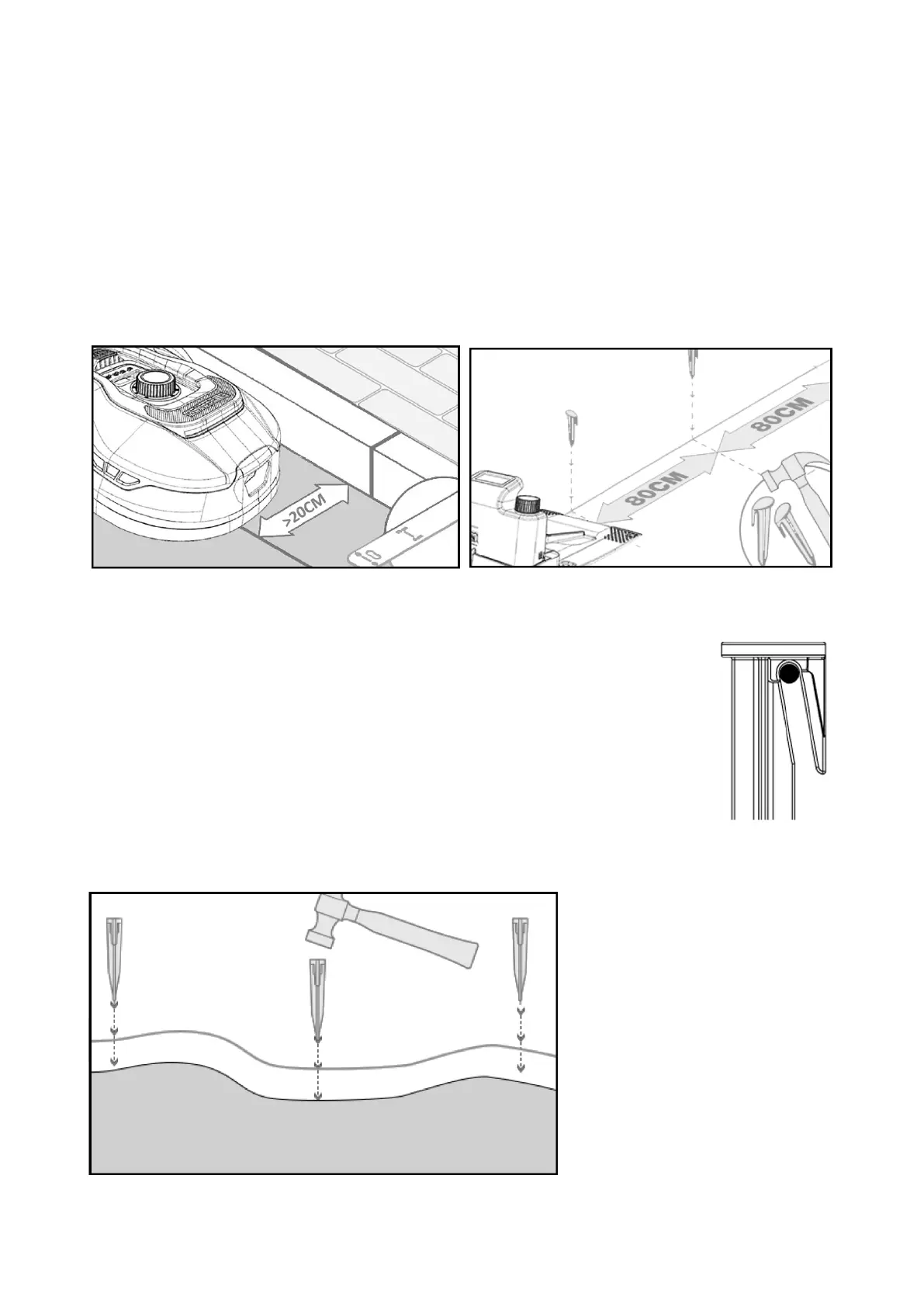 >20CM

80CM

80CM