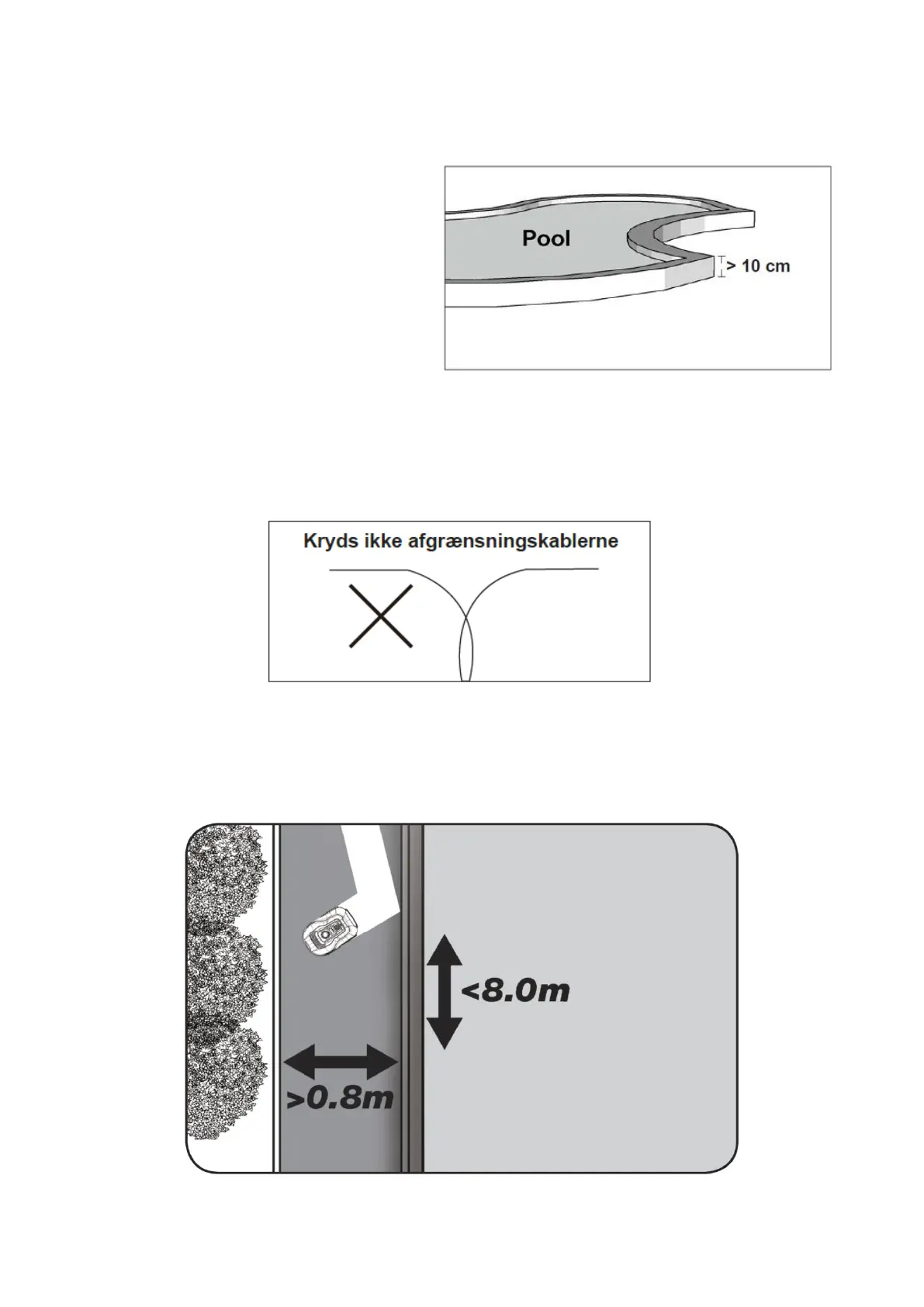 Pool

> 10 cm

Kryds ikke afgrænsningskablerne

<8.0m

>0.8m