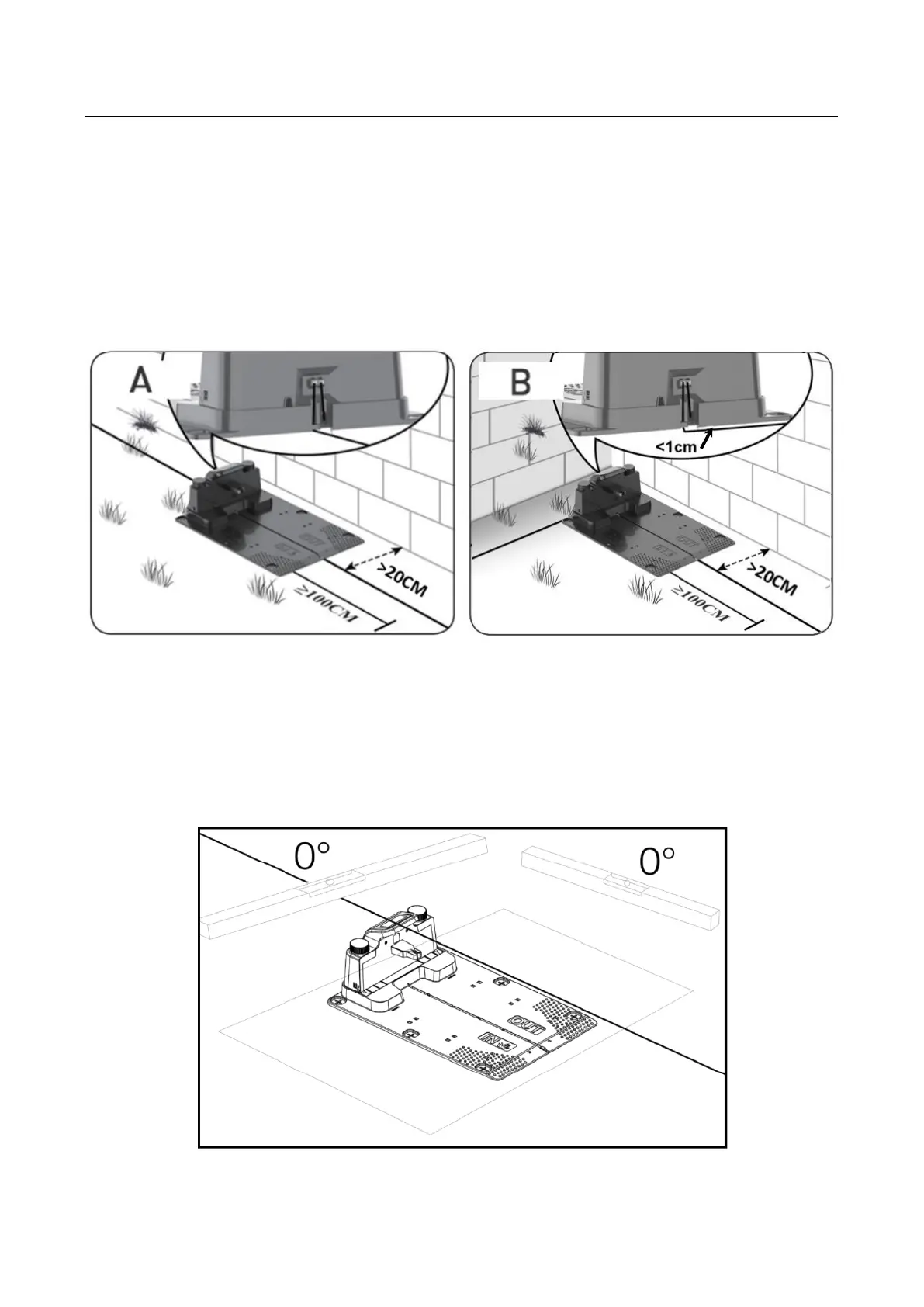 A

>20CM

≥100CM

B

<1cm

>20CM

≥100CM

0°

0°

OUT

IN