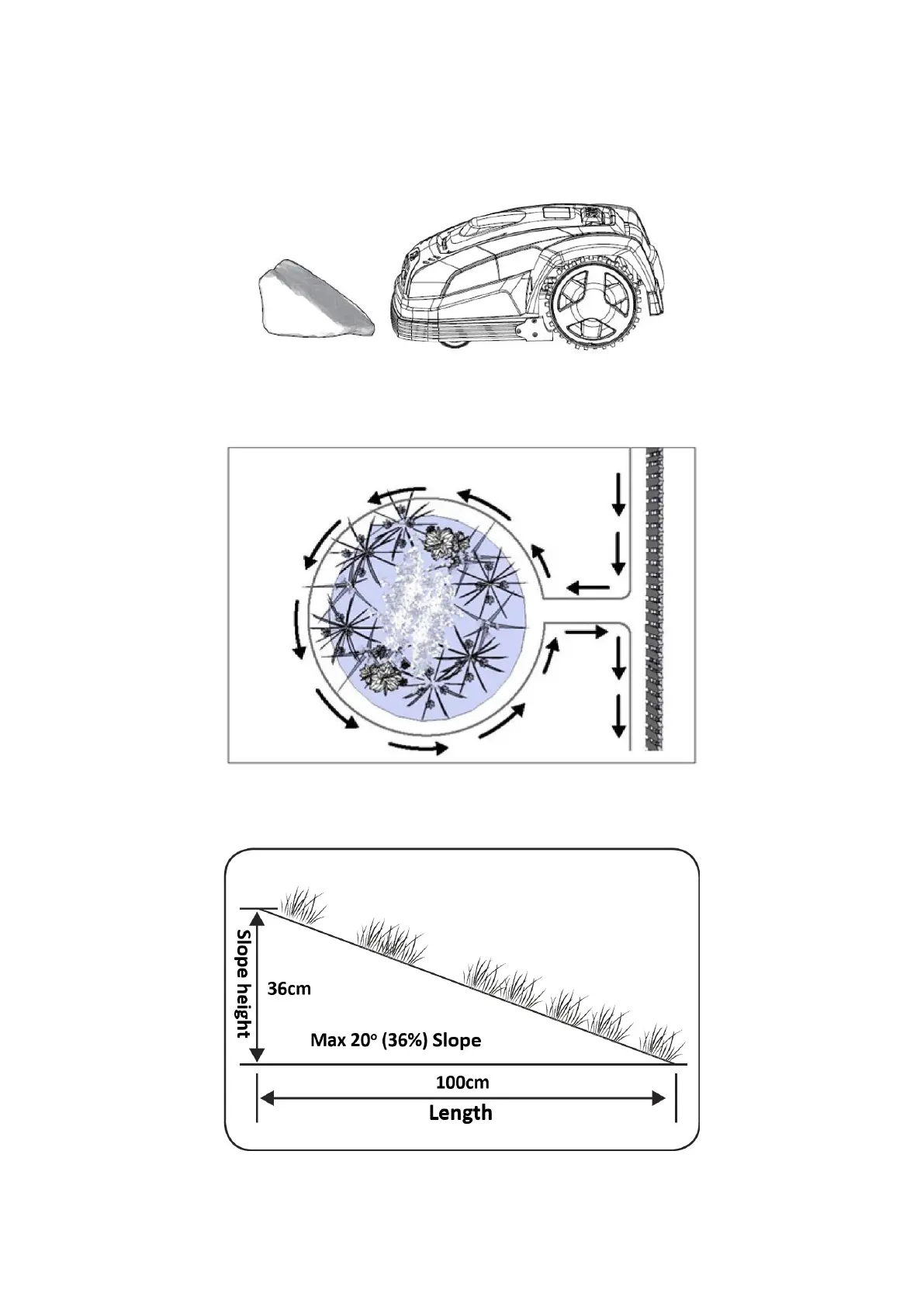 Slope height

36cm

Max 20° (36%) Slope

100cm

Length