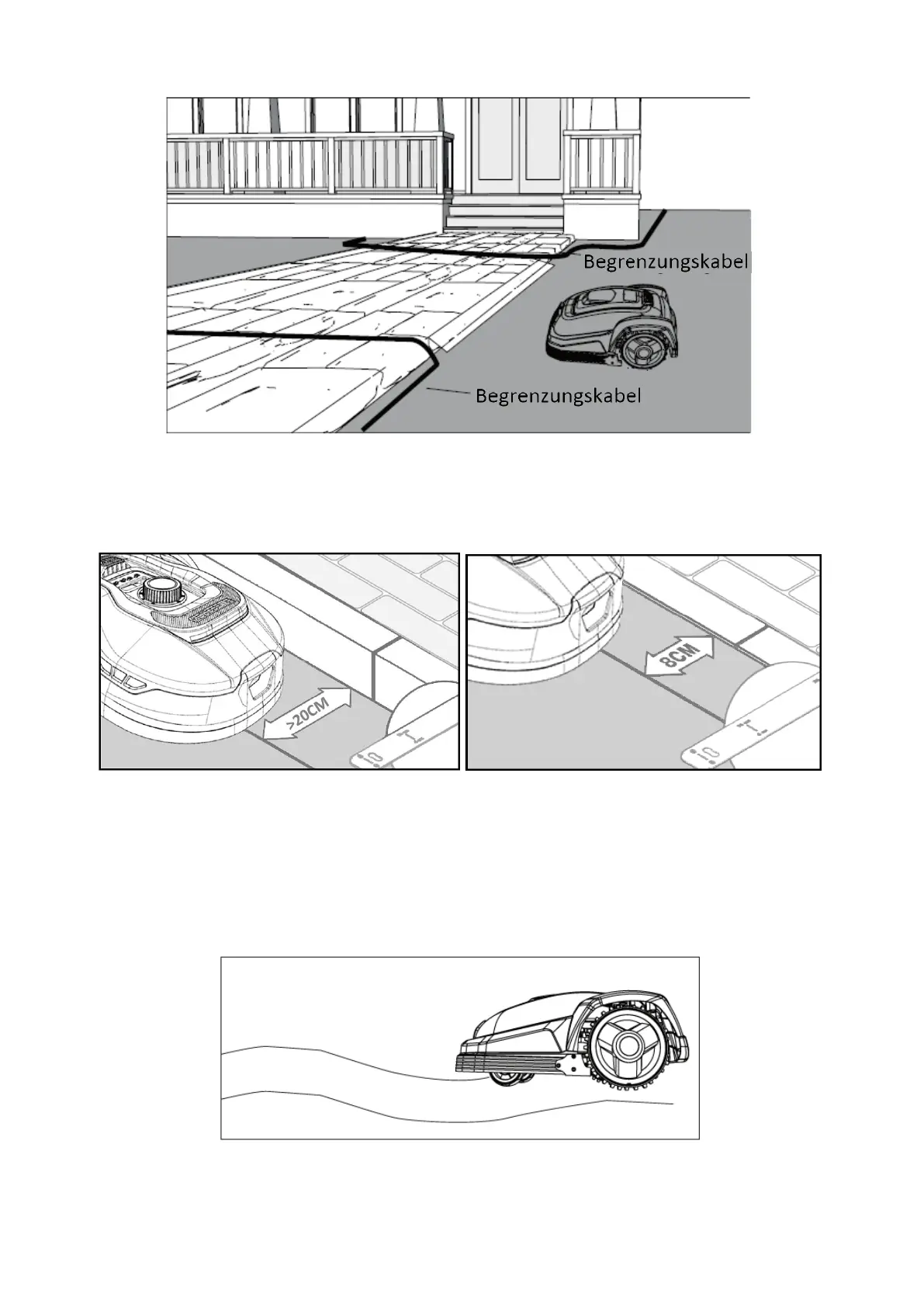 Begrenzungskabel

Begrenzungskabel

>20CM

8CM