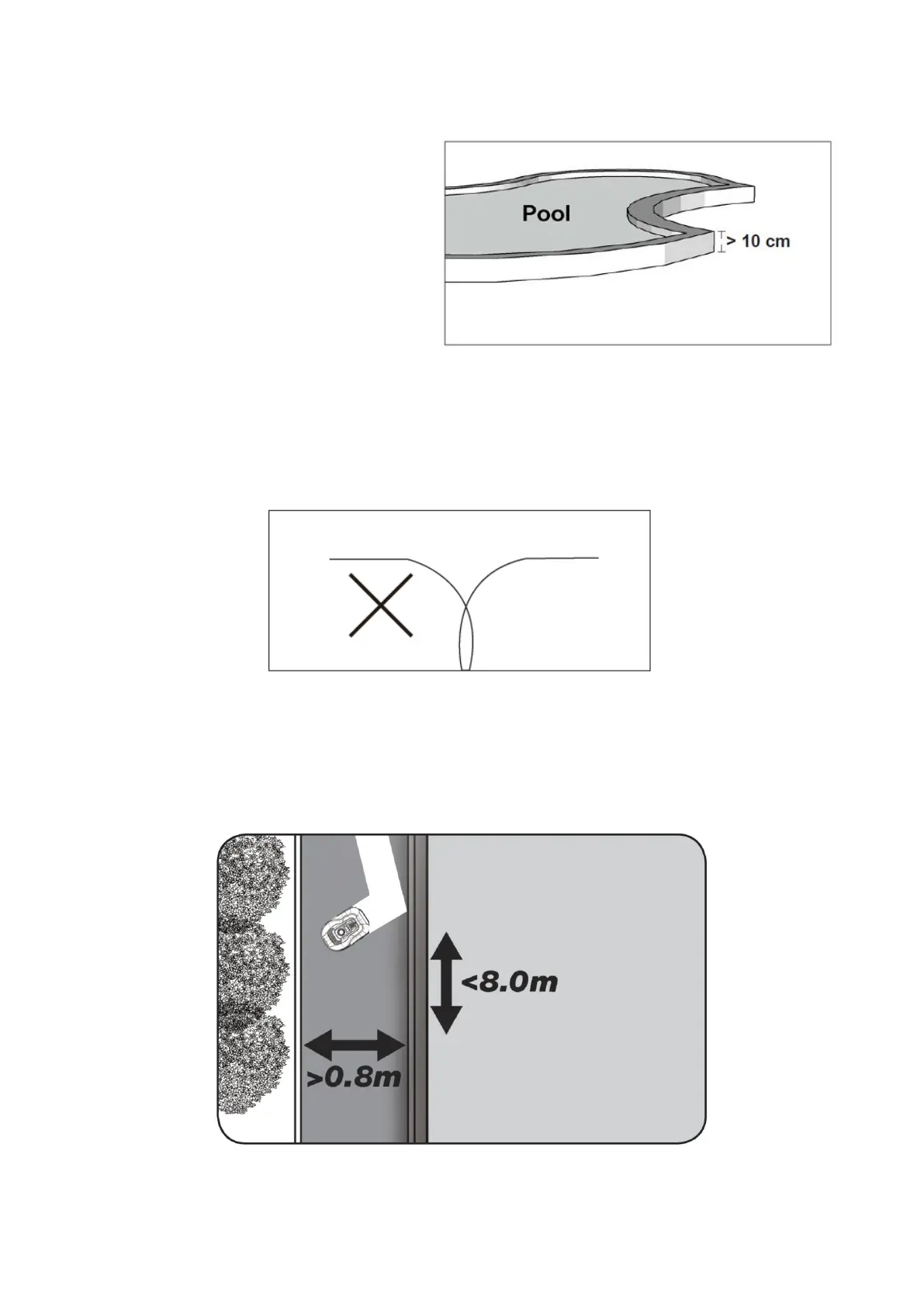 Pool

> 10 cm

<8.0m

>0.8m