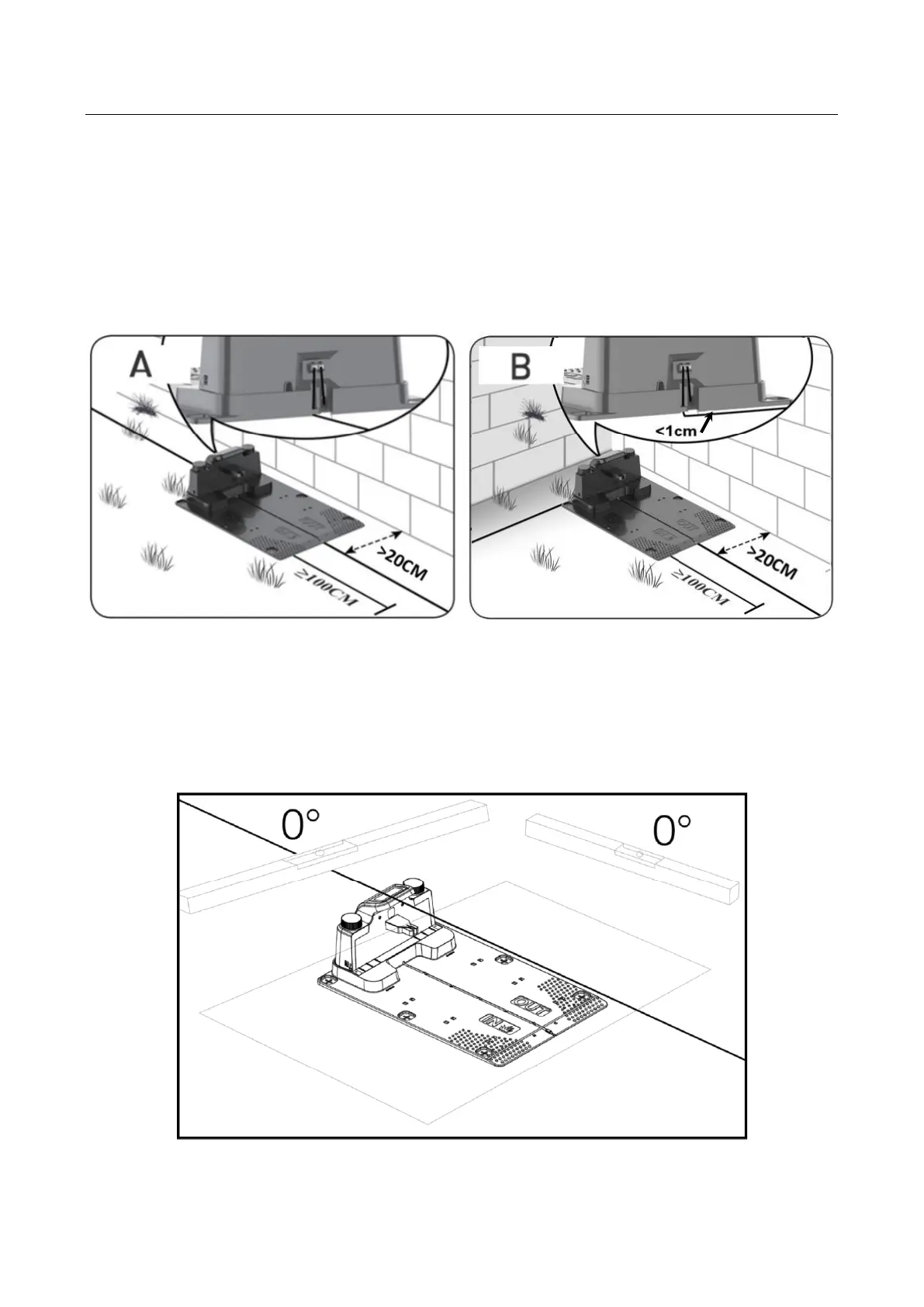 A

>20CM

≥100CM

B

<1cm

>20CM

≥100CM

0°

0°

OUT

IN