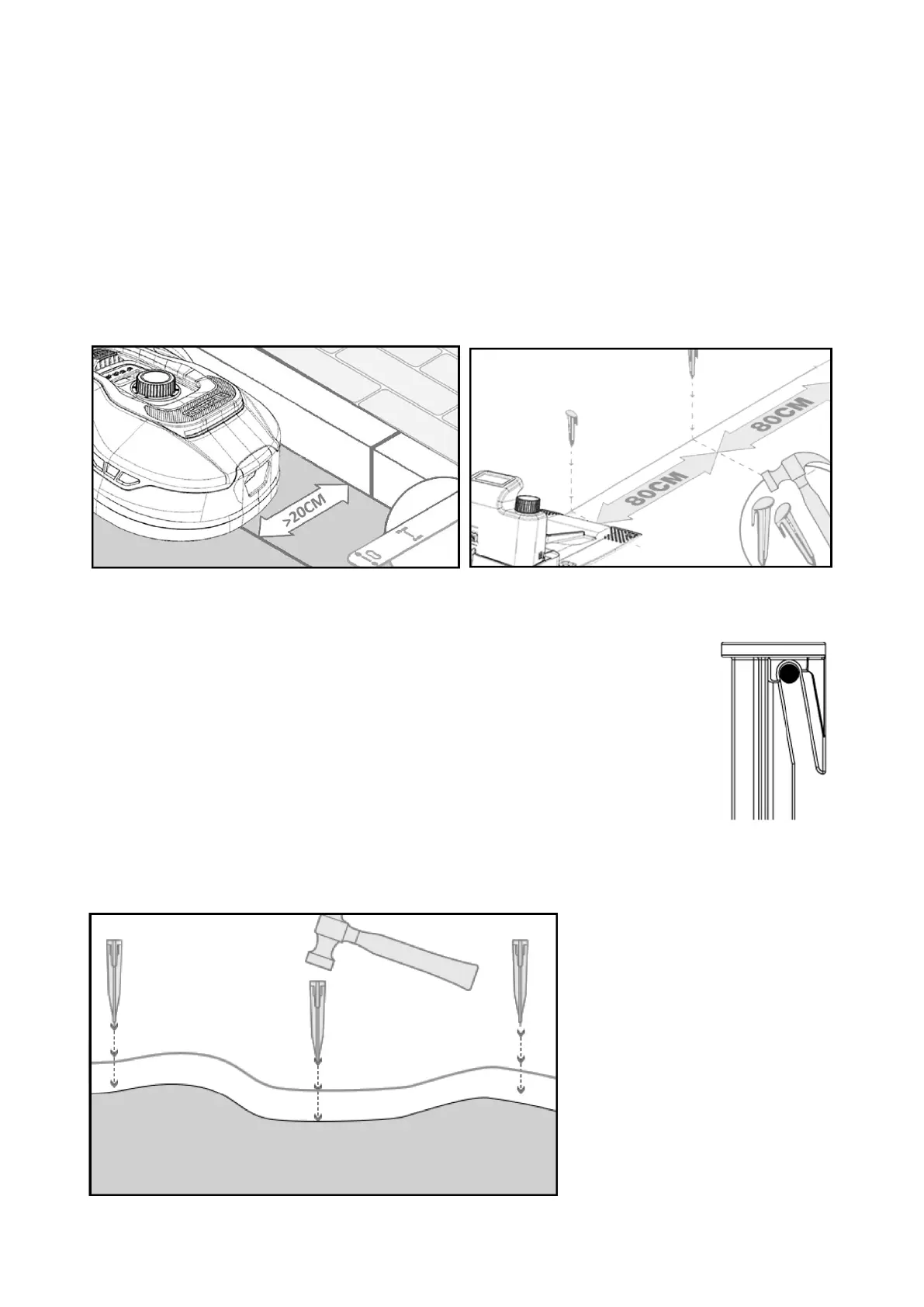 >20CM

80CM

80CM