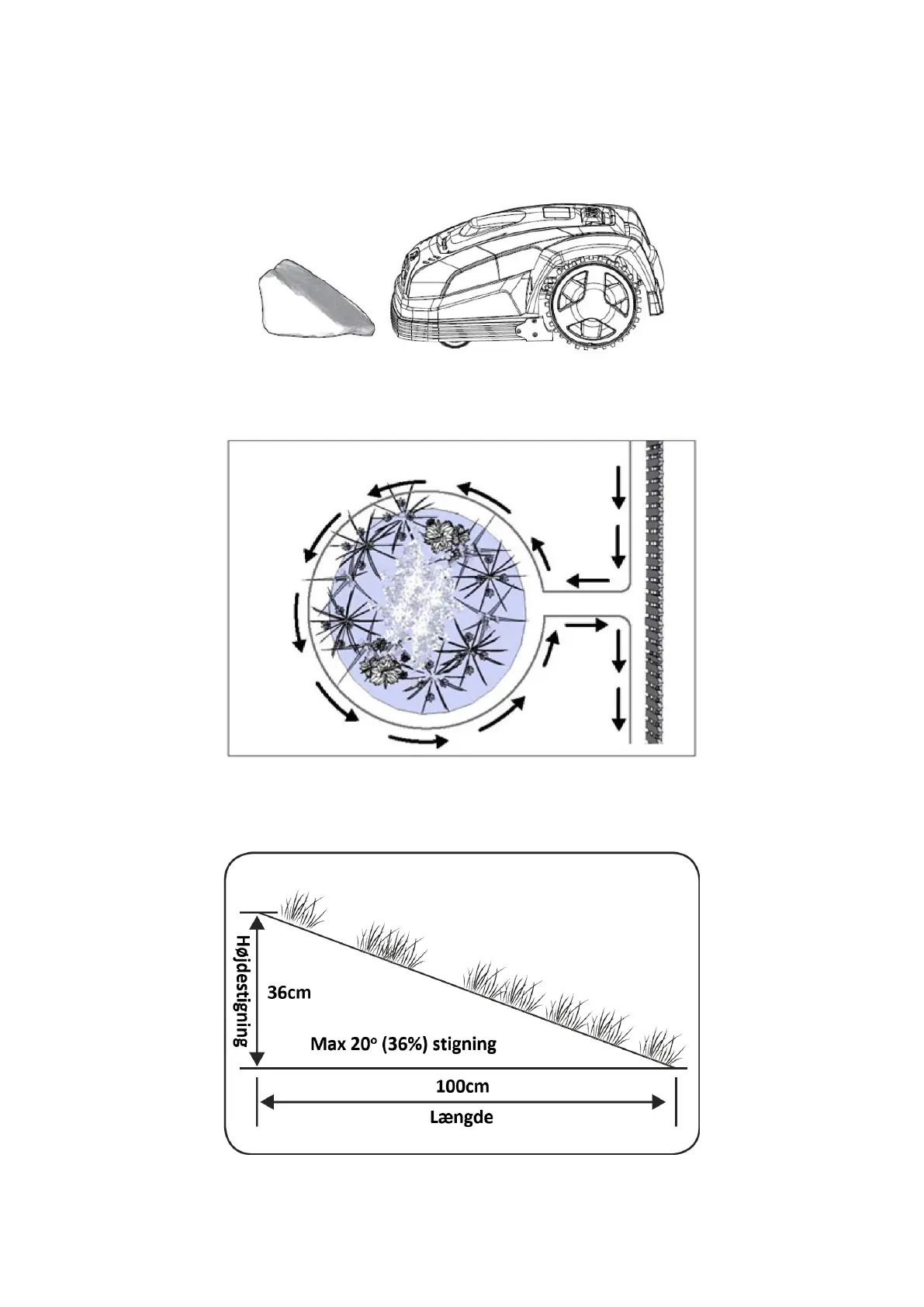 Højdestigning

36cm

Max 20° (36%) stigning

100cm

Længde