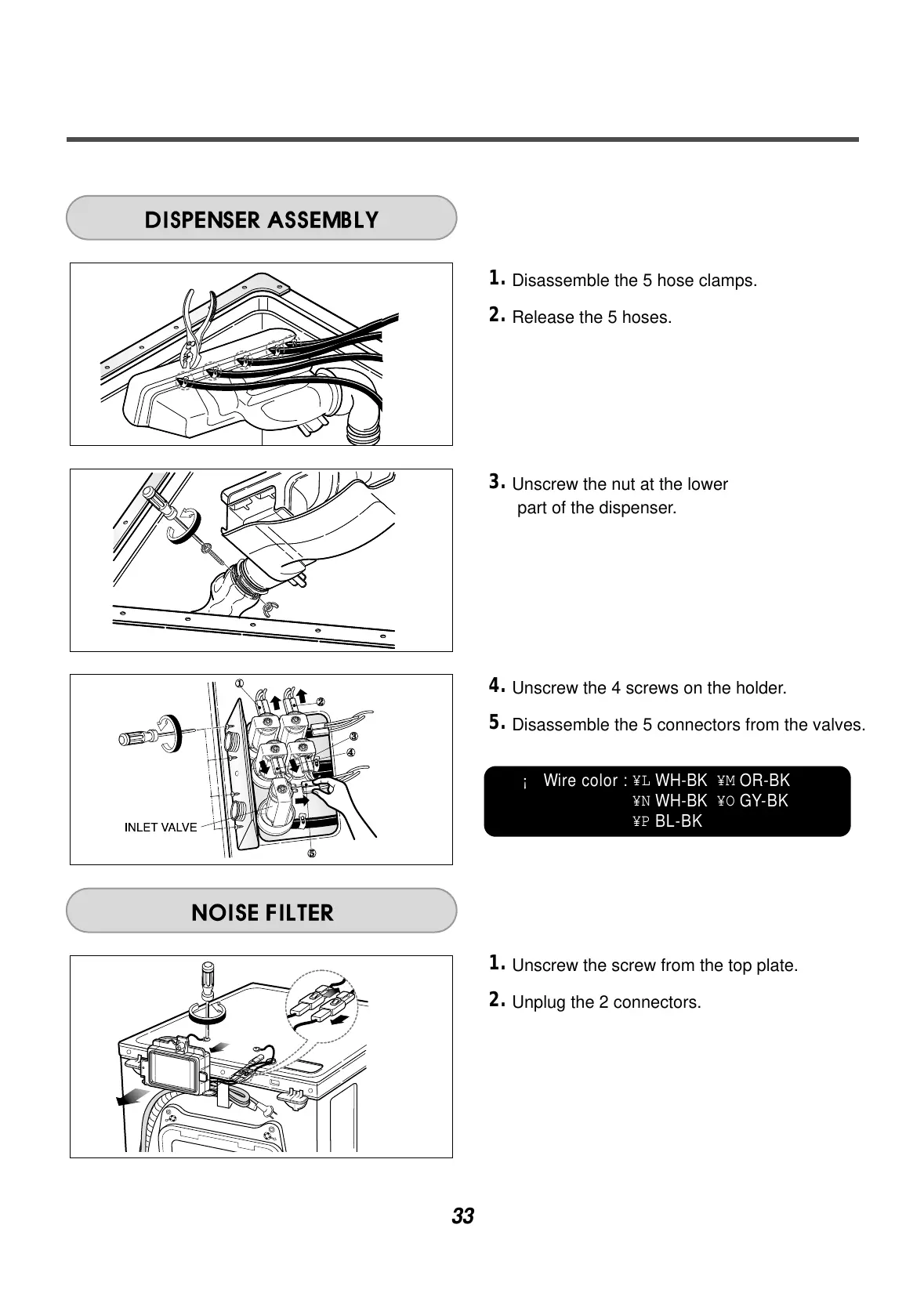 DISPENSER ASSEMBLY

1. Disassemble the 5 hose clamps.

2. Release the 5 hoses.

3. Unscrew the nut at the lower part of the dispenser.

①

②

③

④

⑤

INLET VALVE

4. Unscrew the 4 screws on the holder.

5. Disassemble the 5 connectors from the valves.

¡ Wire color : ¥L WH-BK ¥M OR-BK
¥N WH-BK ¥O GY-BK
¥P BL-BK

NOISE FILTER

1. Unscrew the screw from the top plate.

2. Unplug the 2 connectors.

33