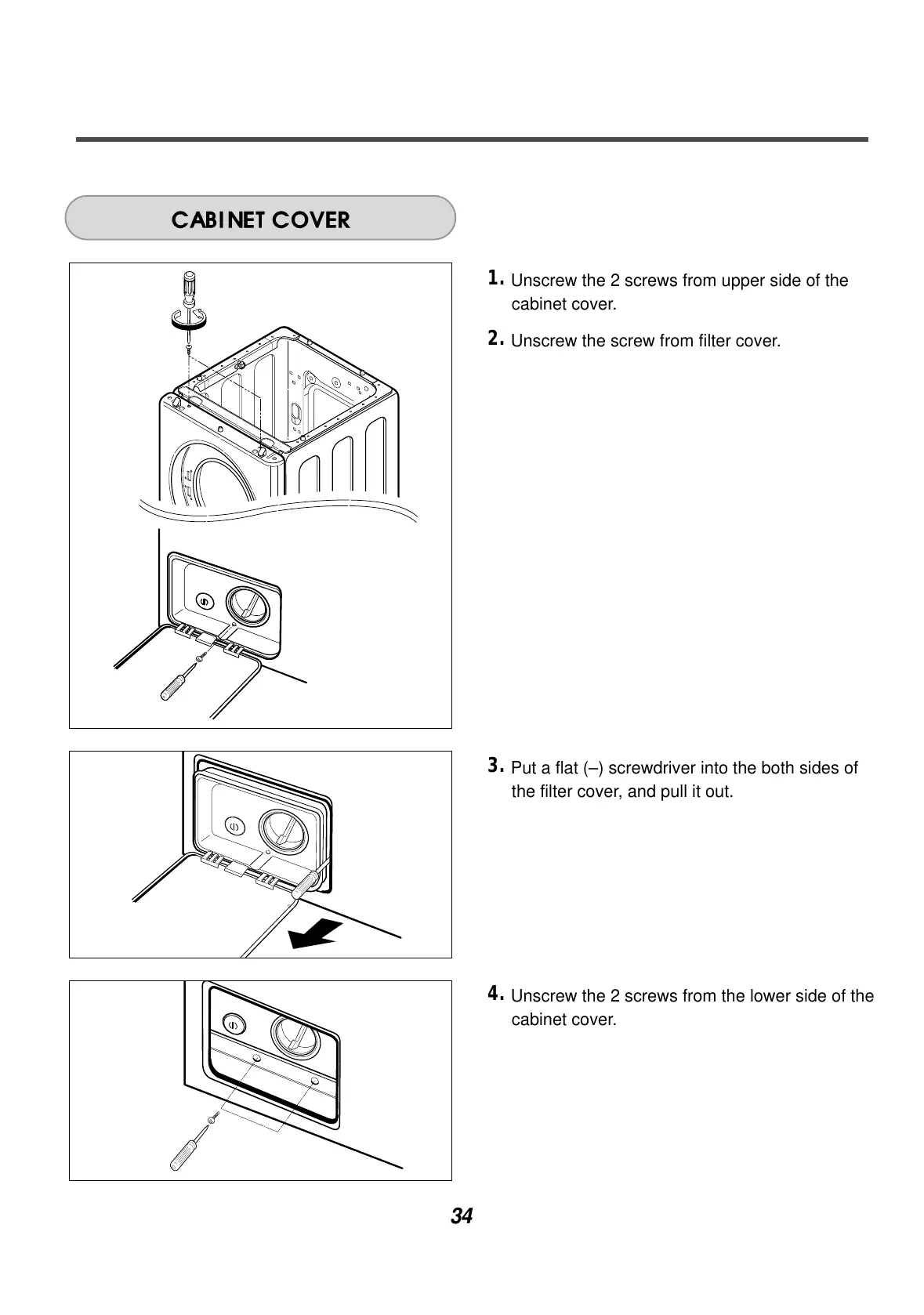 CABINET COVER

1. Unscrew the 2 screws from upper side of the cabinet cover.

2. Unscrew the screw from filter cover.

3. Put a flat (–) screwdriver into the both sides of the filter cover, and pull it out.

4. Unscrew the 2 screws from the lower side of the cabinet cover.

34