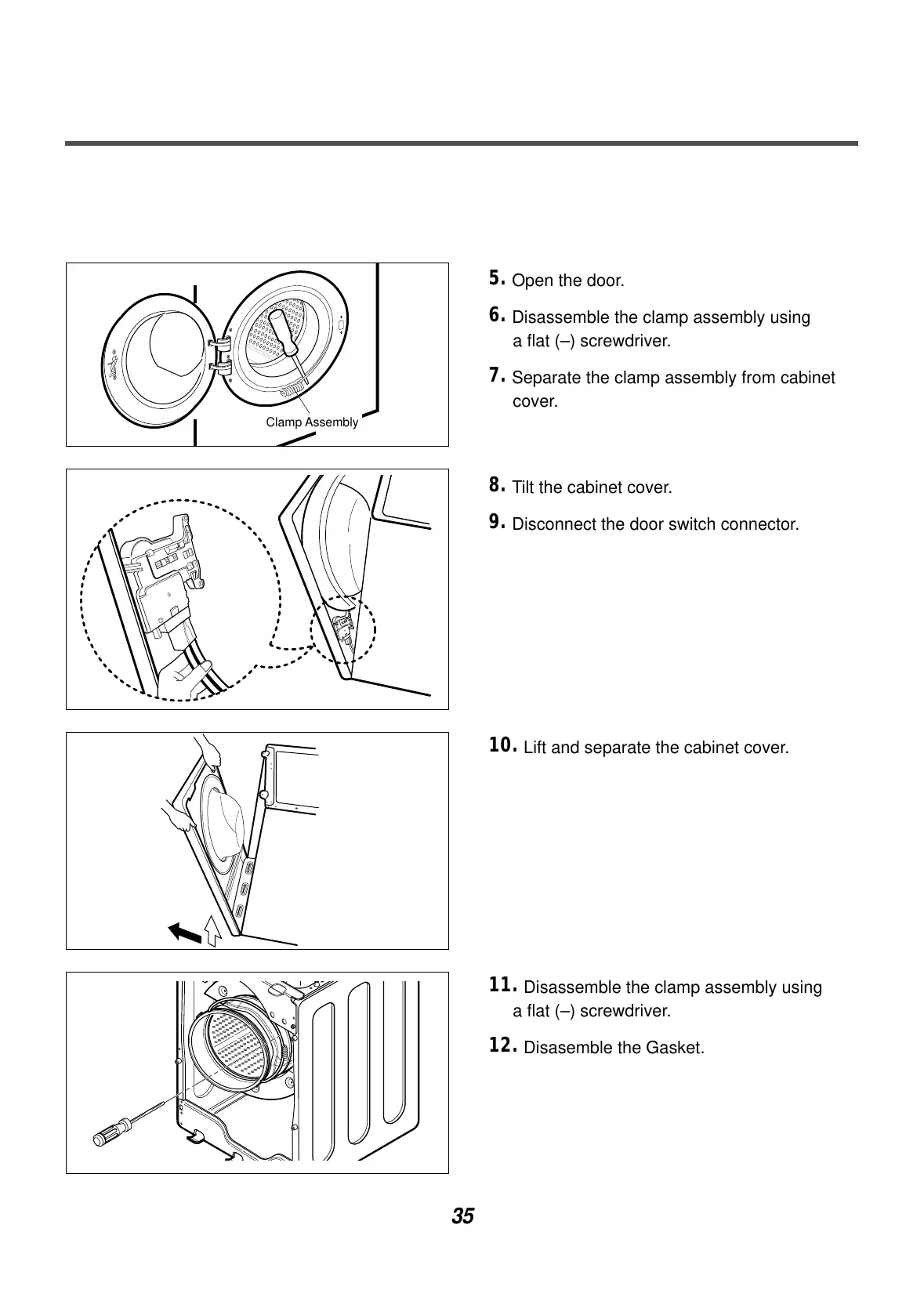 Clamp Assembly

5. Open the door.

6. Disassemble the clamp assembly using a flat (–) screwdriver.

7. Separate the clamp assembly from cabinet cover.

8. Tilt the cabinet cover.

9. Disconnect the door switch connector.

10. Lift and separate the cabinet cover.

11. Disassemble the clamp assembly using a flat (–) screwdriver.

12. Disasemble the Gasket.

35