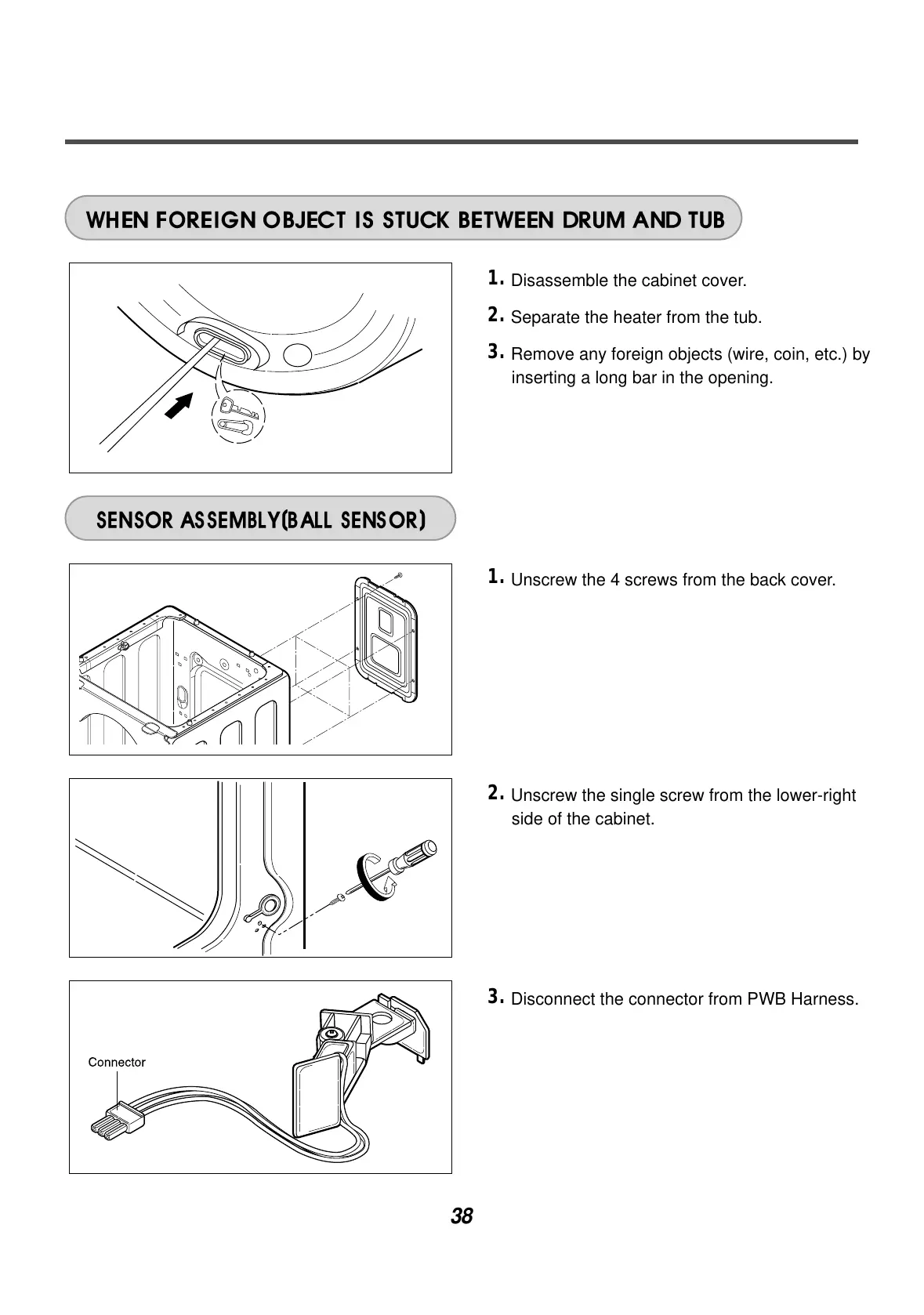 WHEN FOREIGN OBJECT IS STUCK BETWEEN DRUM AND TUB

1. Disassemble the cabinet cover.

2. Separate the heater from the tub.

3. Remove any foreign objects (wire, coin, etc.) by inserting a long bar in the opening.

SENSOR ASSEMBLY(BALL SENSOR)

1. Unscrew the 4 screws from the back cover.

2. Unscrew the single screw from the lower-right side of the cabinet.

Connector

3. Disconnect the connector from PWB Harness.

38