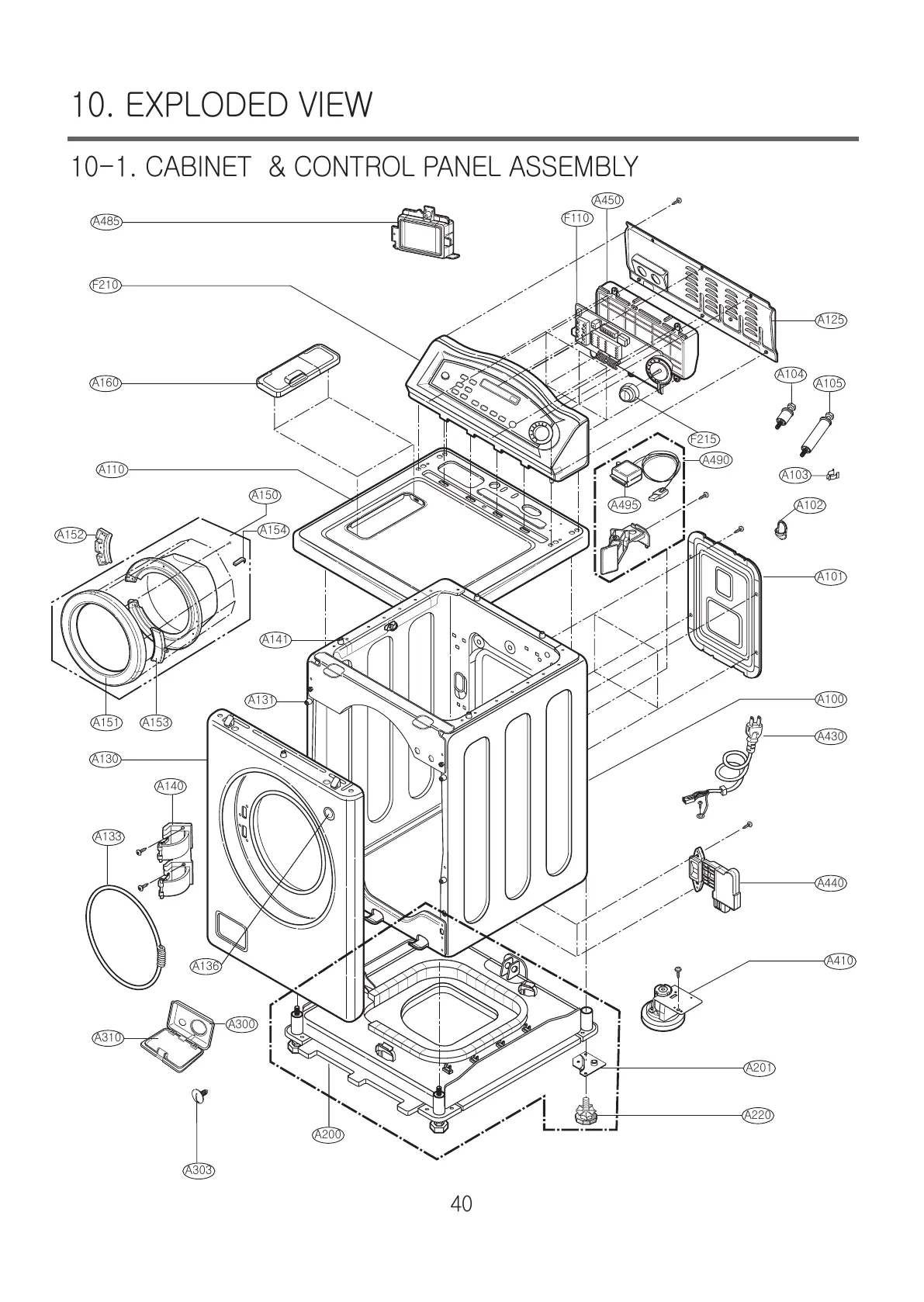 10. EXPLODED VIEW

10-1. CABINET & CONTROL PANEL ASSEMBLY

A485
A450
F110
F210
A125
A160
A104
A105
F215
A490
A110
A103
A150
A495
A102
A152
A154
A101
A141
A131
A100
A151
A153
A430
A130
A140
A133
A440
A136
A410
A300
A310
A201
A220
A200
A303

40