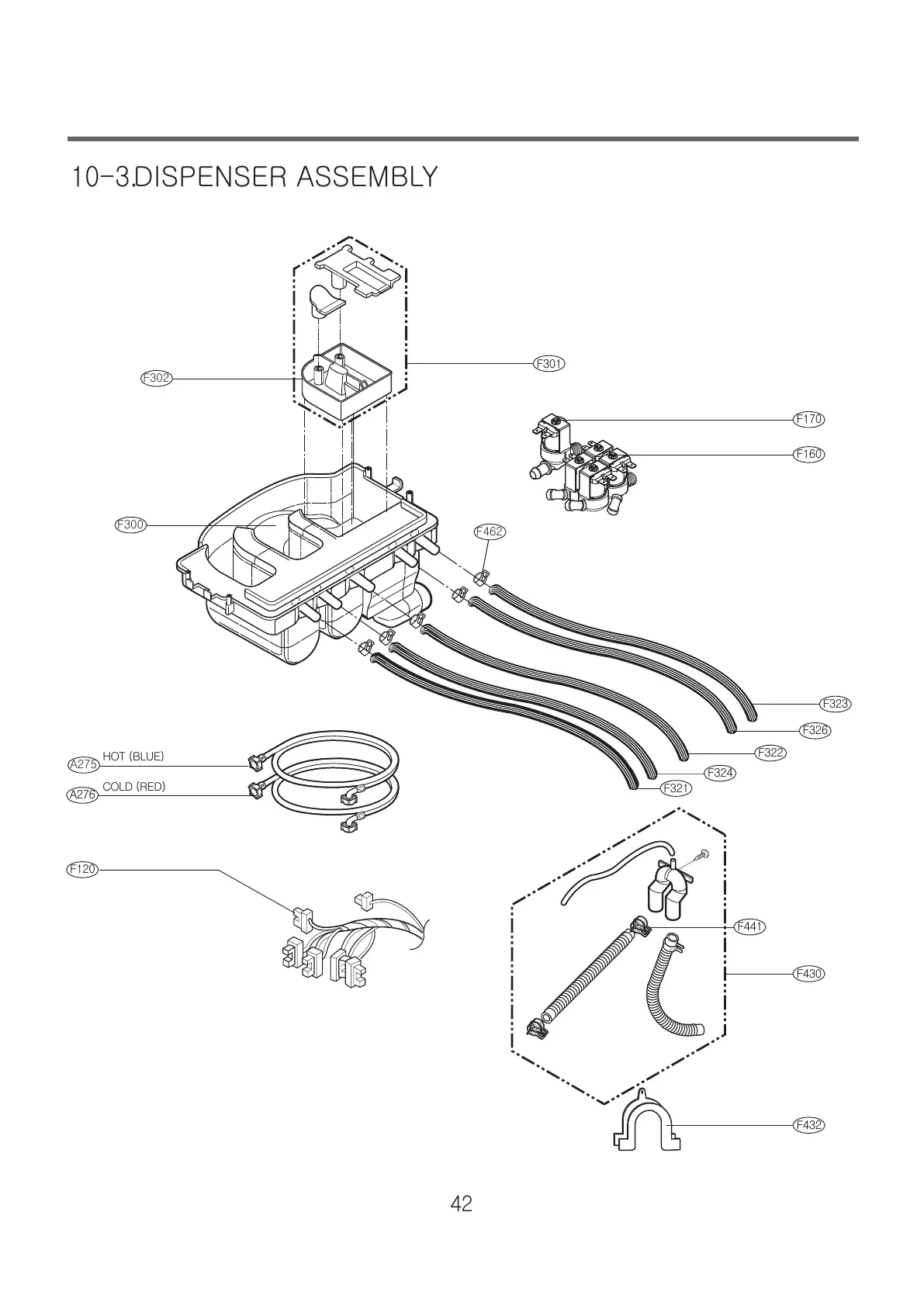 10-3.DISPENSER ASSEMBLY

F302

F301

F170

F160

F300

F462

F323

F326

F322

F324

F321

A275 HOT (BLUE)

A276 COLD (RED)

F120

F441

F430

F432

42