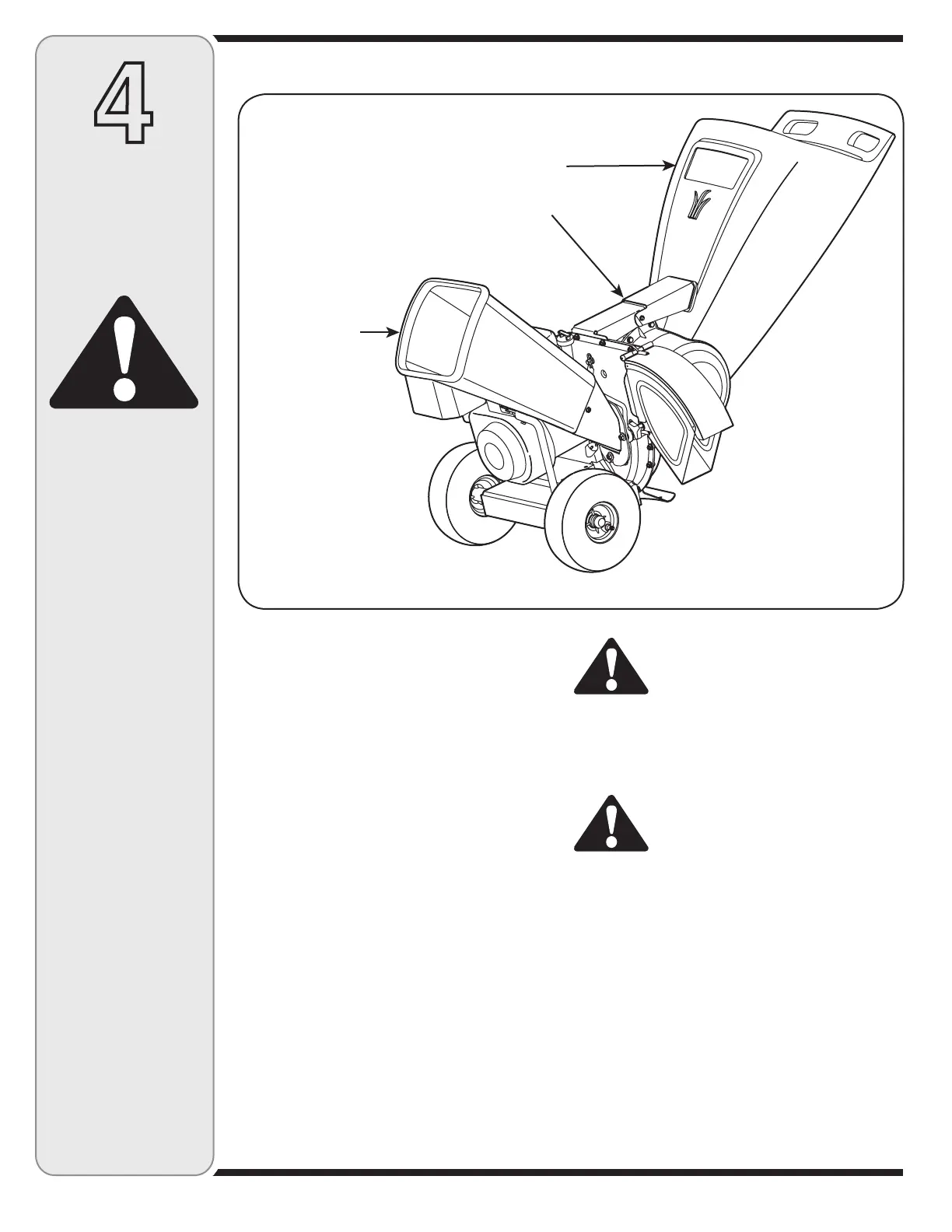 4