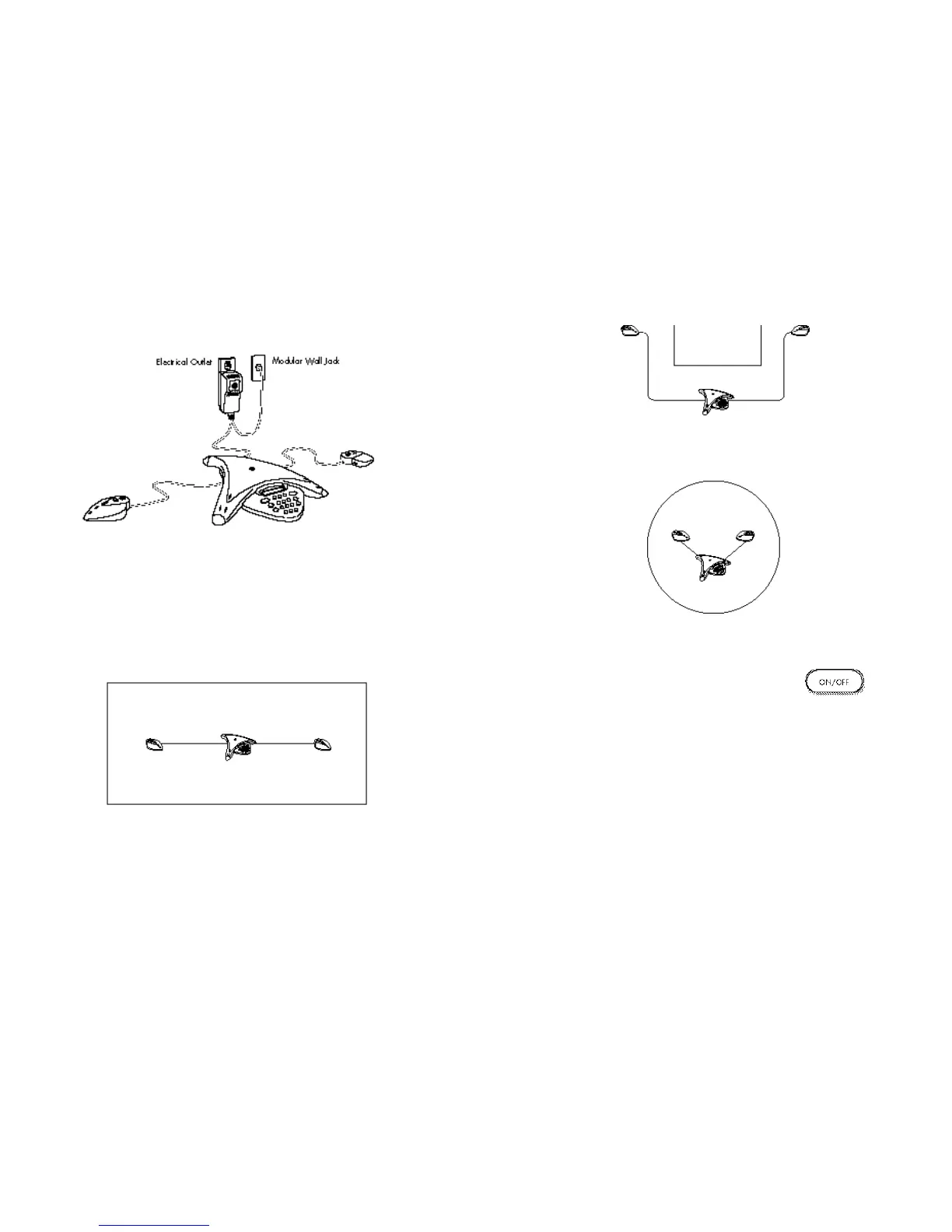 Electrical Outlet

Modular Wall Jack

ON/OFF