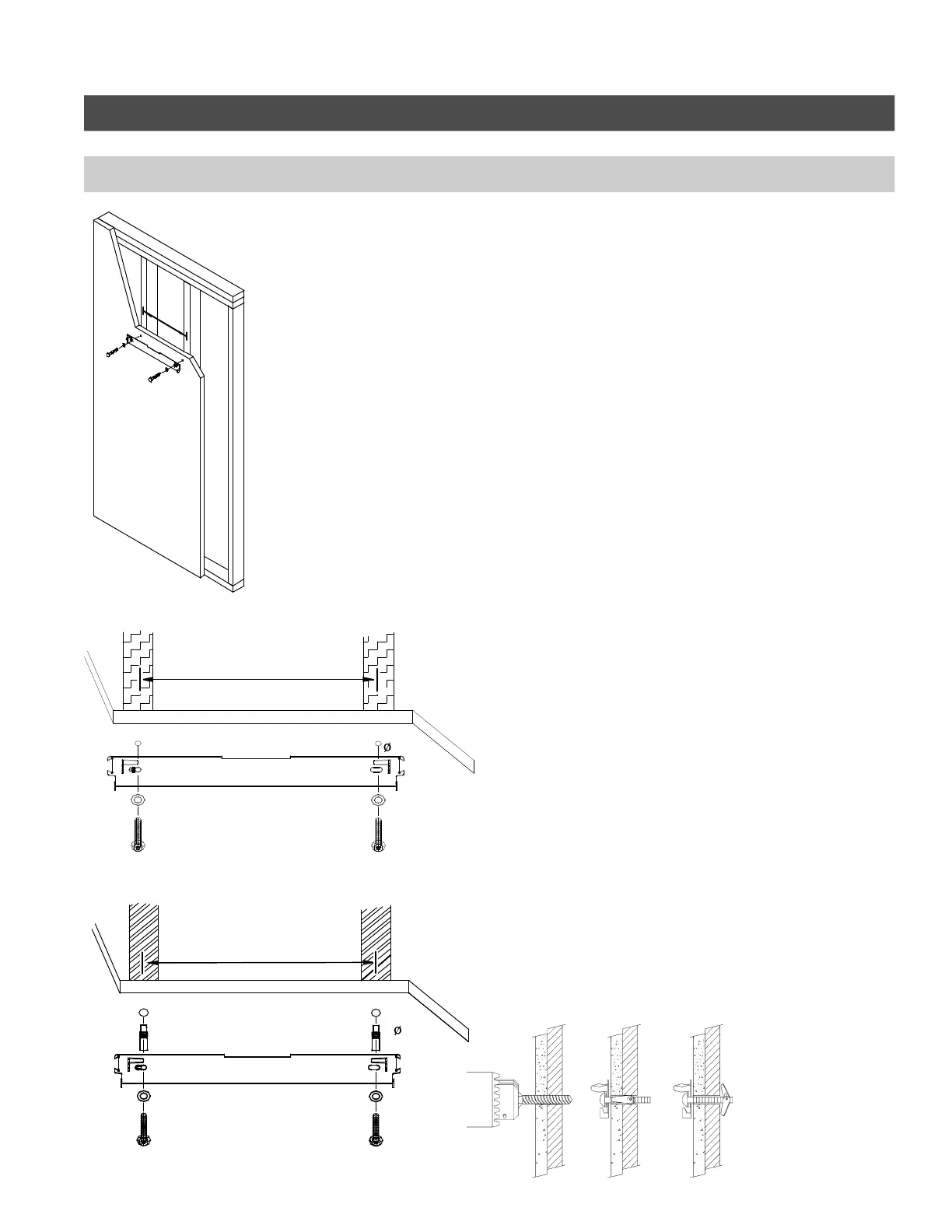 ø

ø