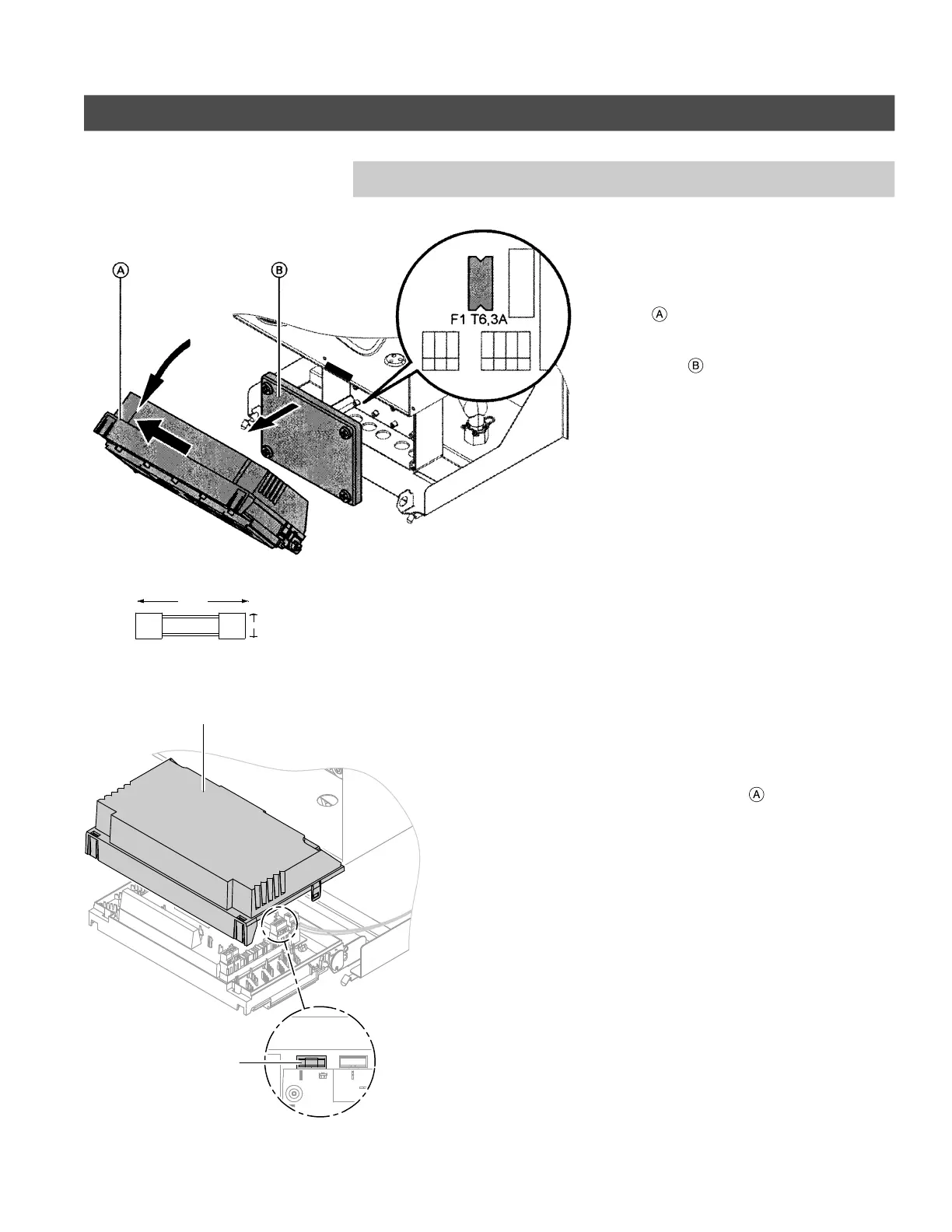 A

B

F1 T6,3A

A

B

A