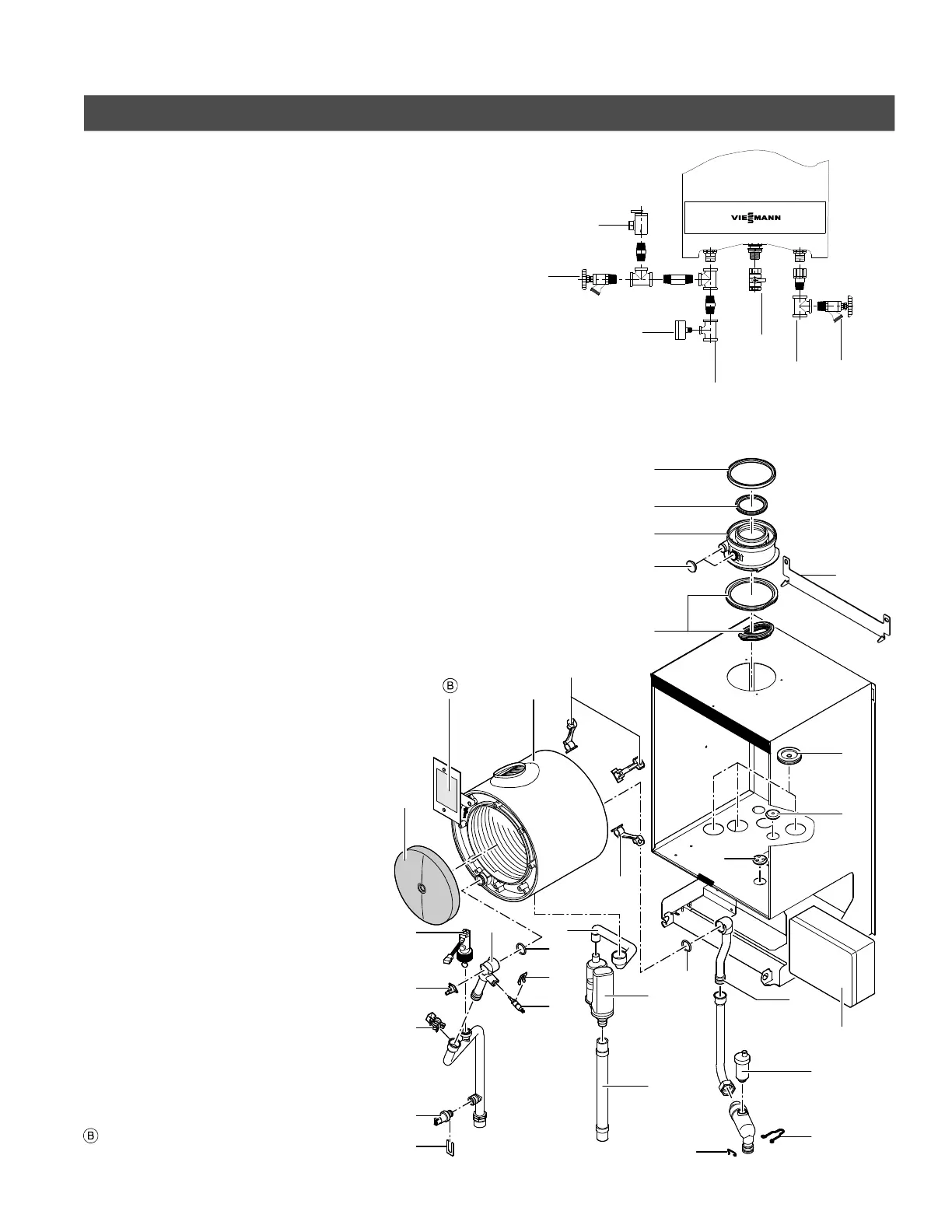 VIESMANN

B

B