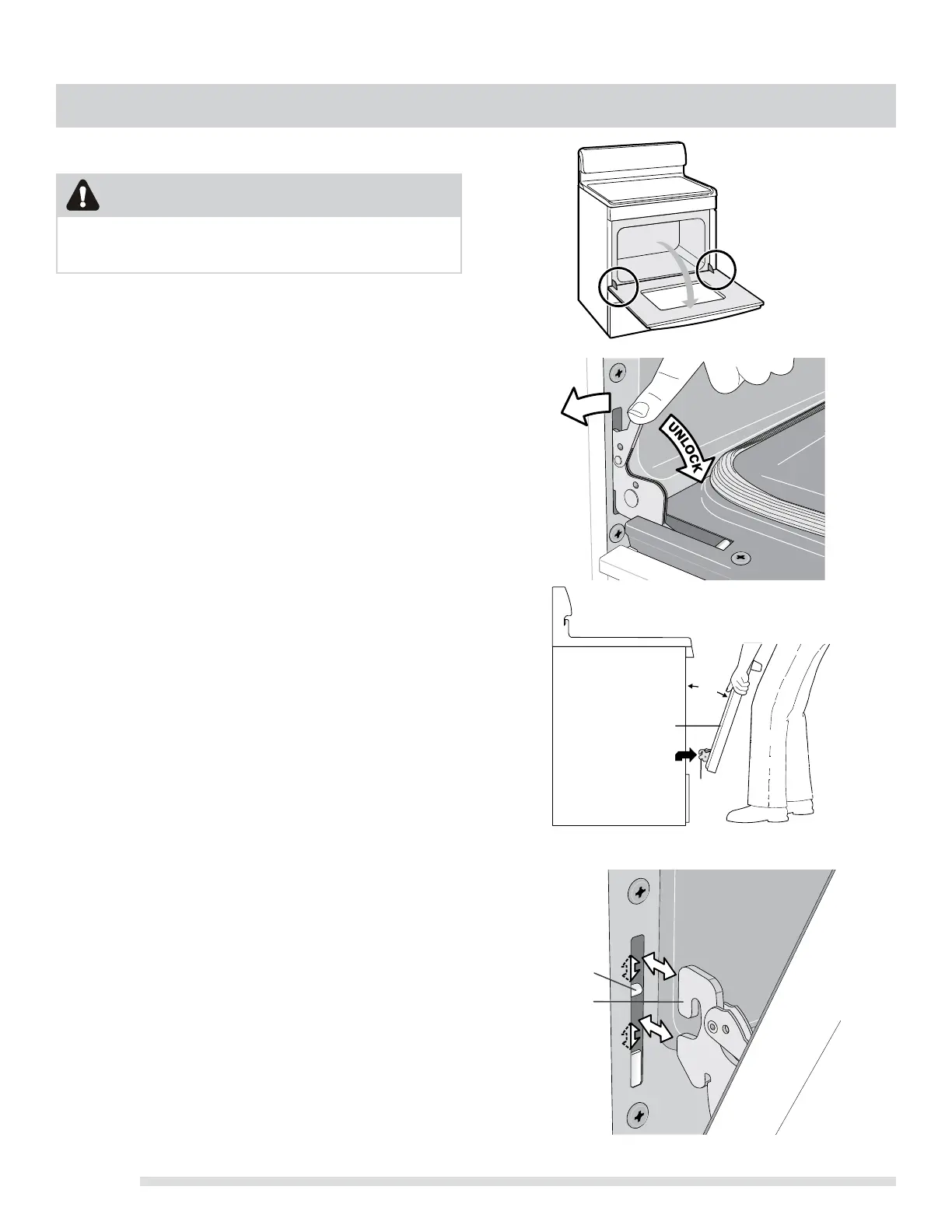 UNLOCK