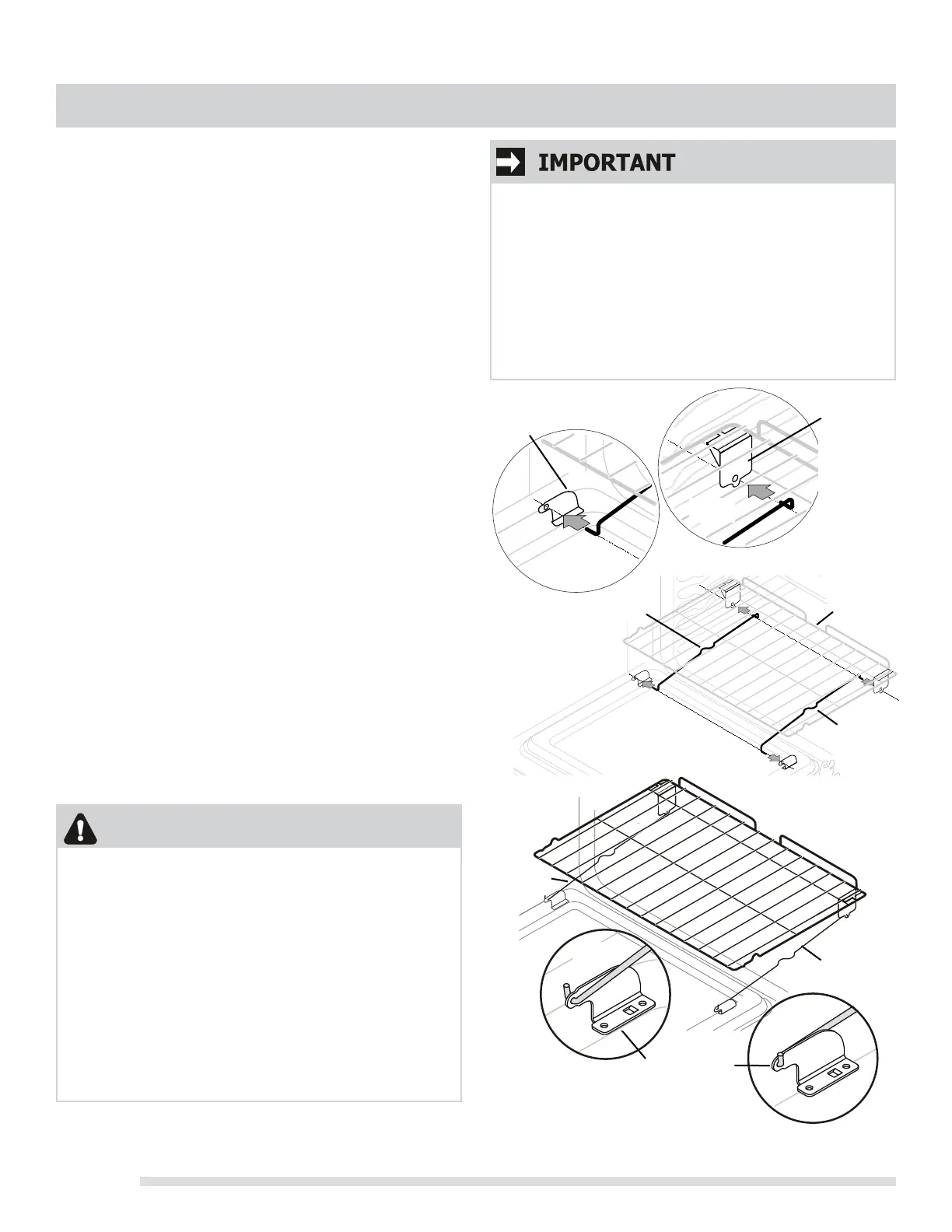 IMPORTANT