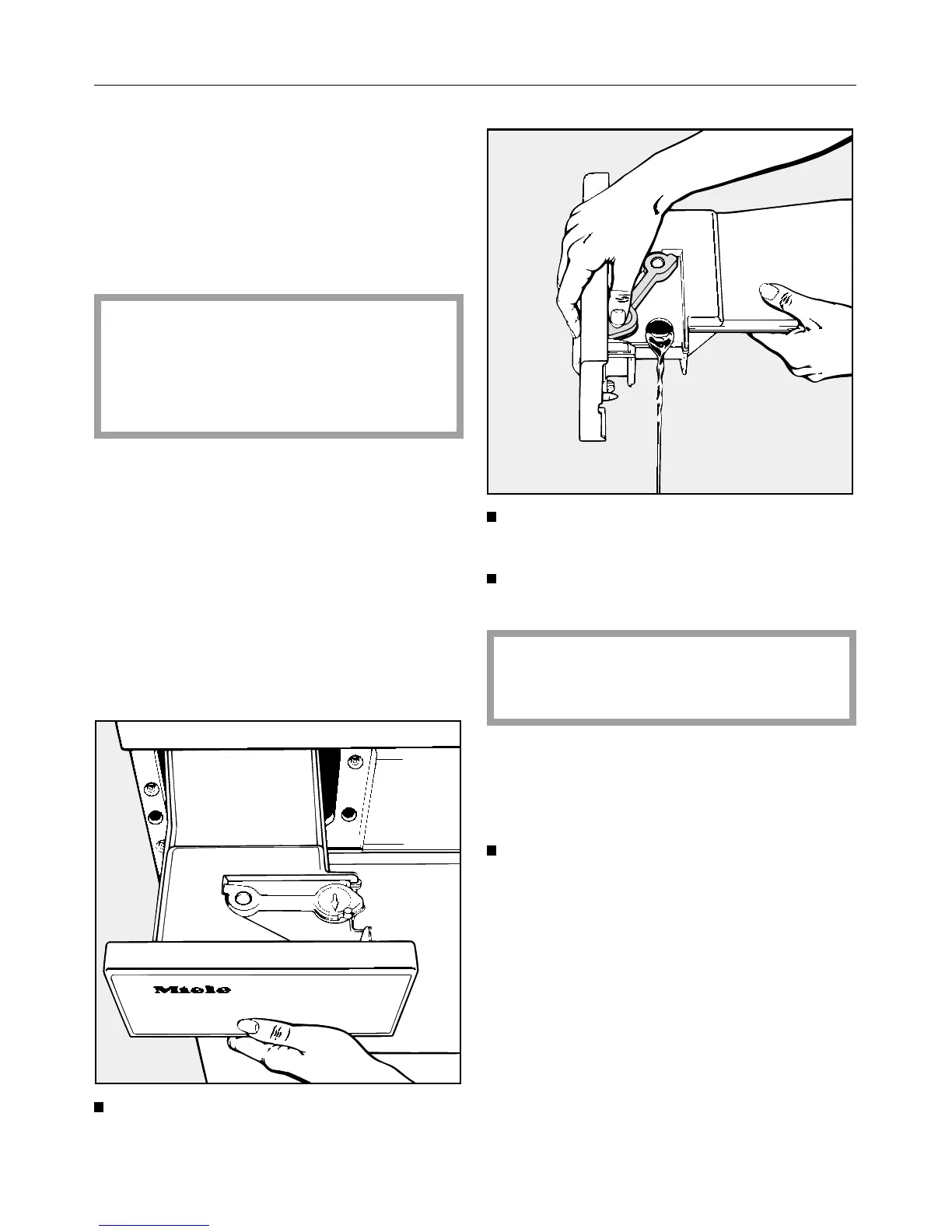 Miele