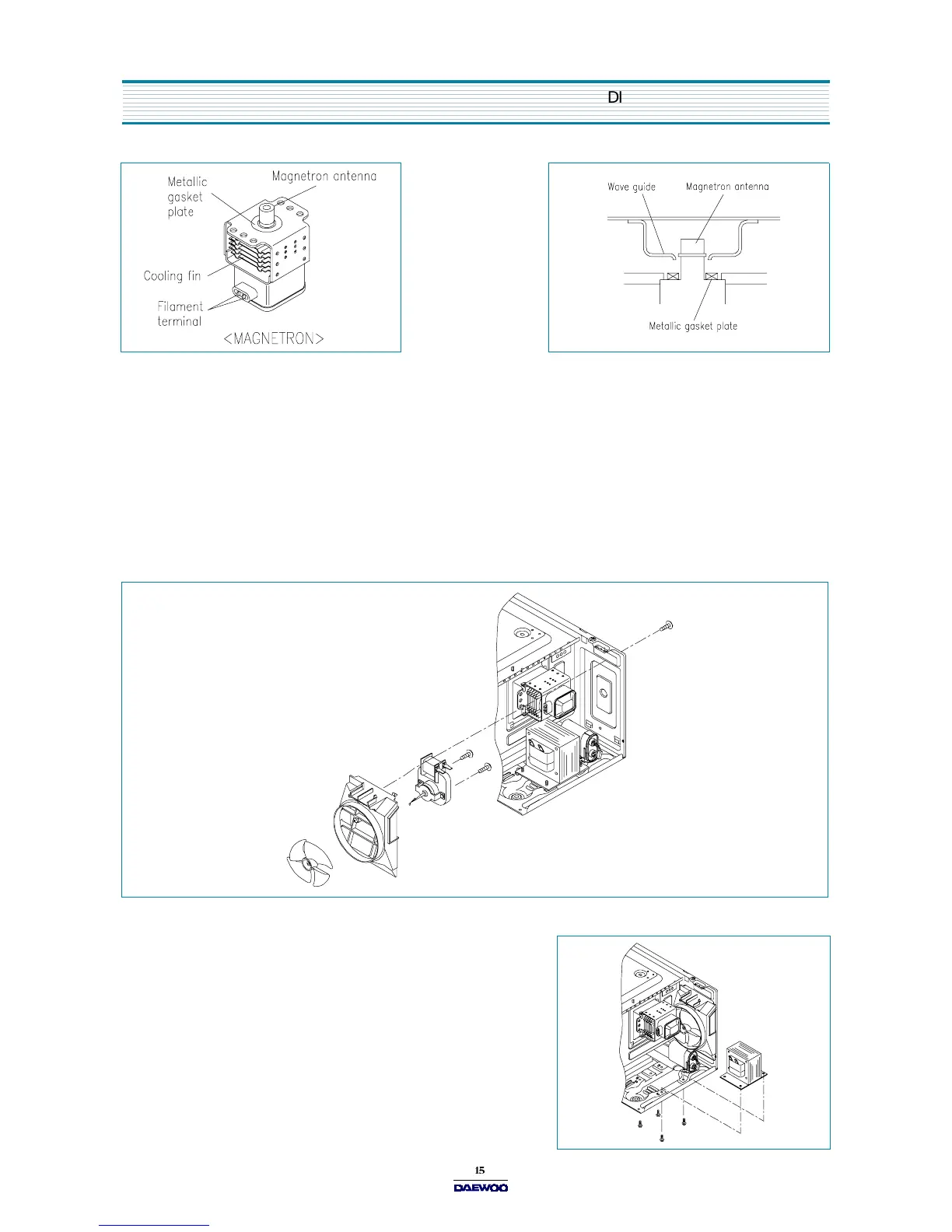 DI

Metallic gasket plate

Magnetron antenna

Cooling fin

Filament terminal

<MAGNETRON>

Wave guide

Magnetron antenna

Metallic gasket plate

15

DAEWOO