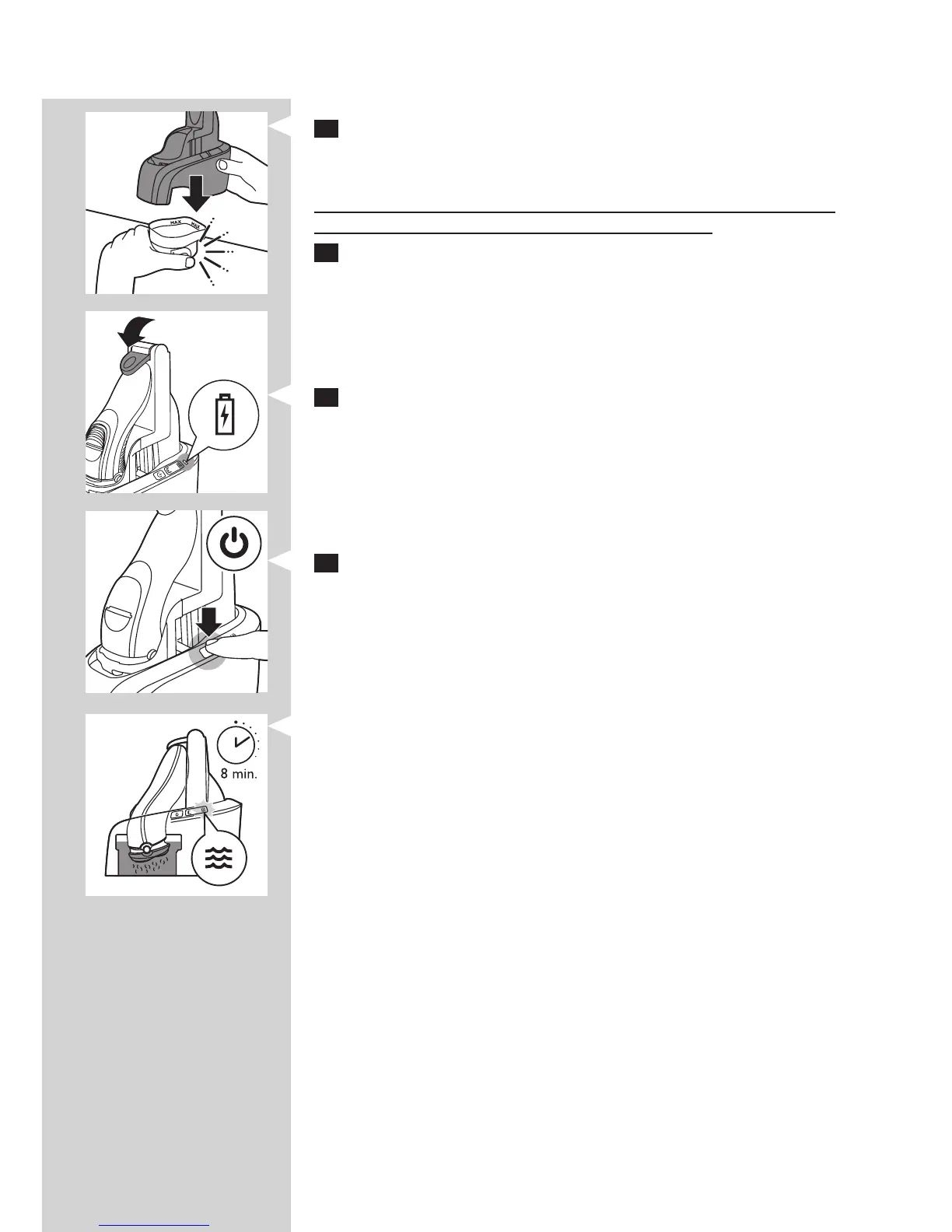 MAX MAX

8 min.