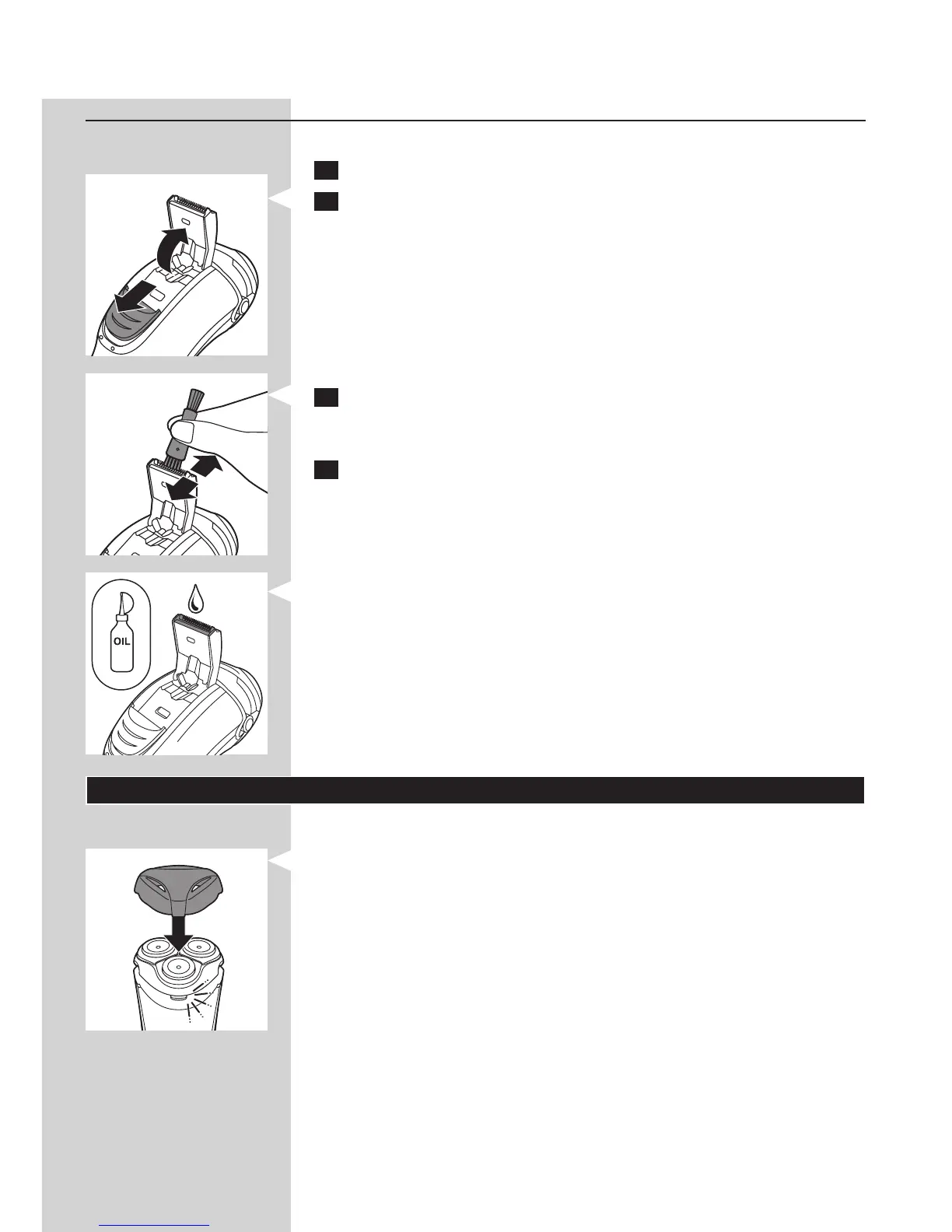 OIL