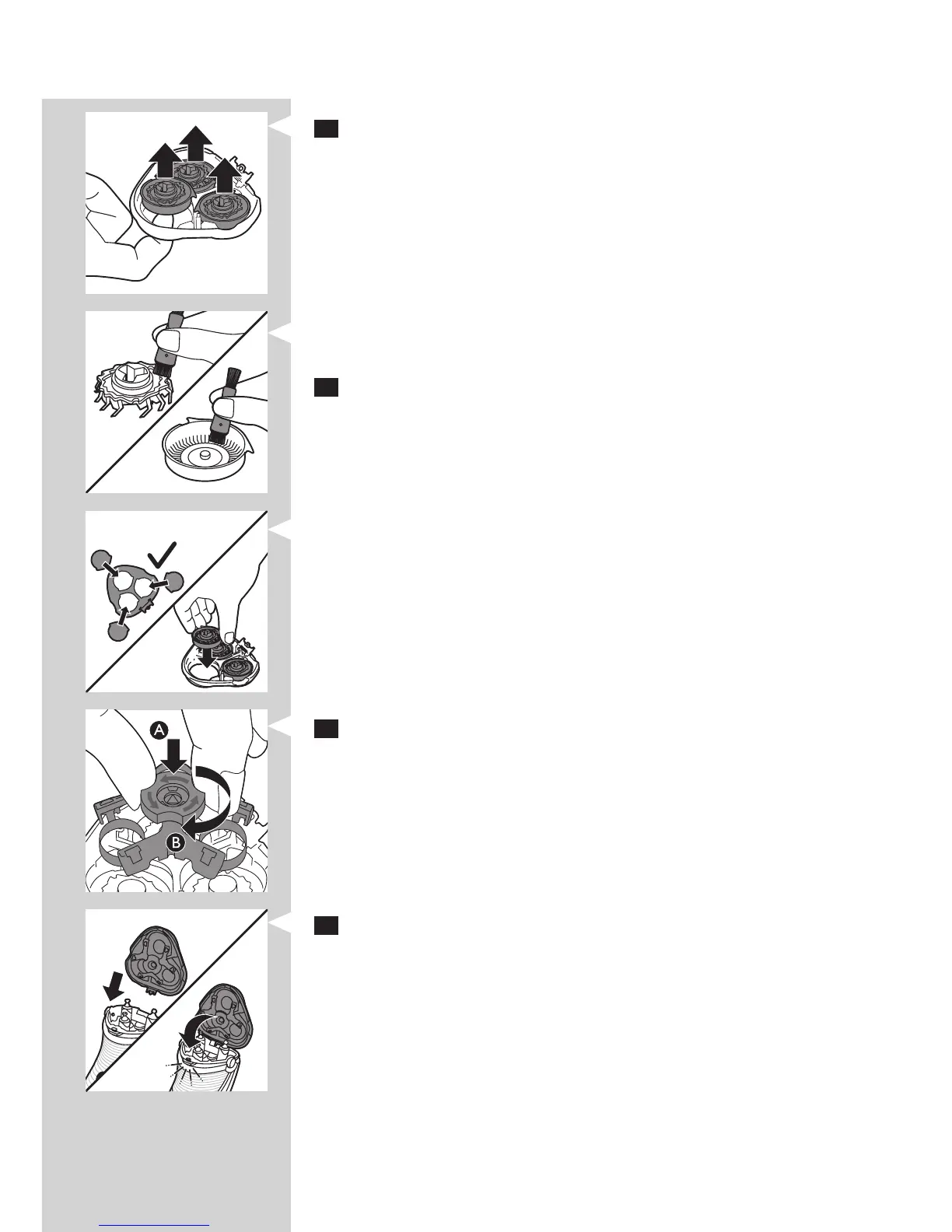 A

B