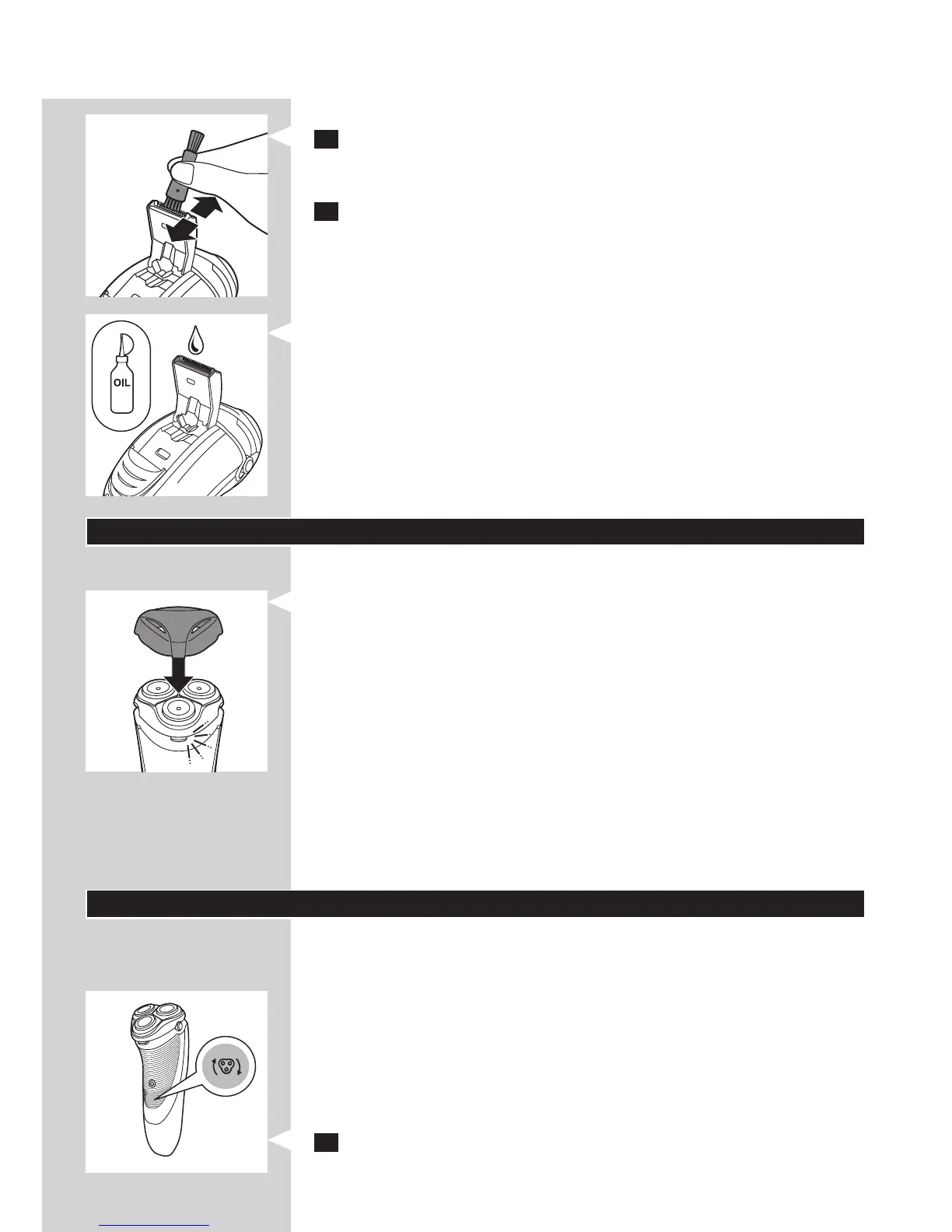 OIL