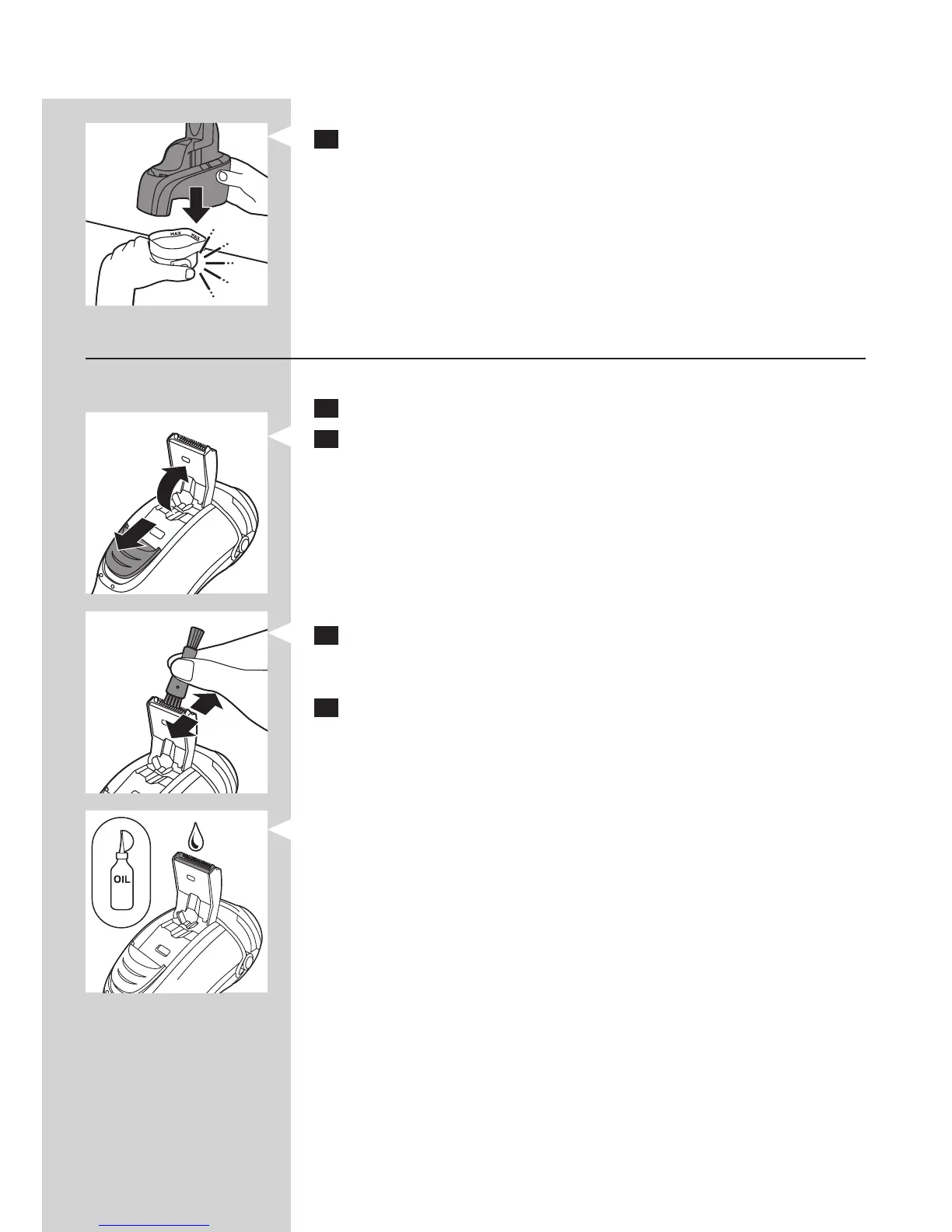 MAX
MAX

OIL